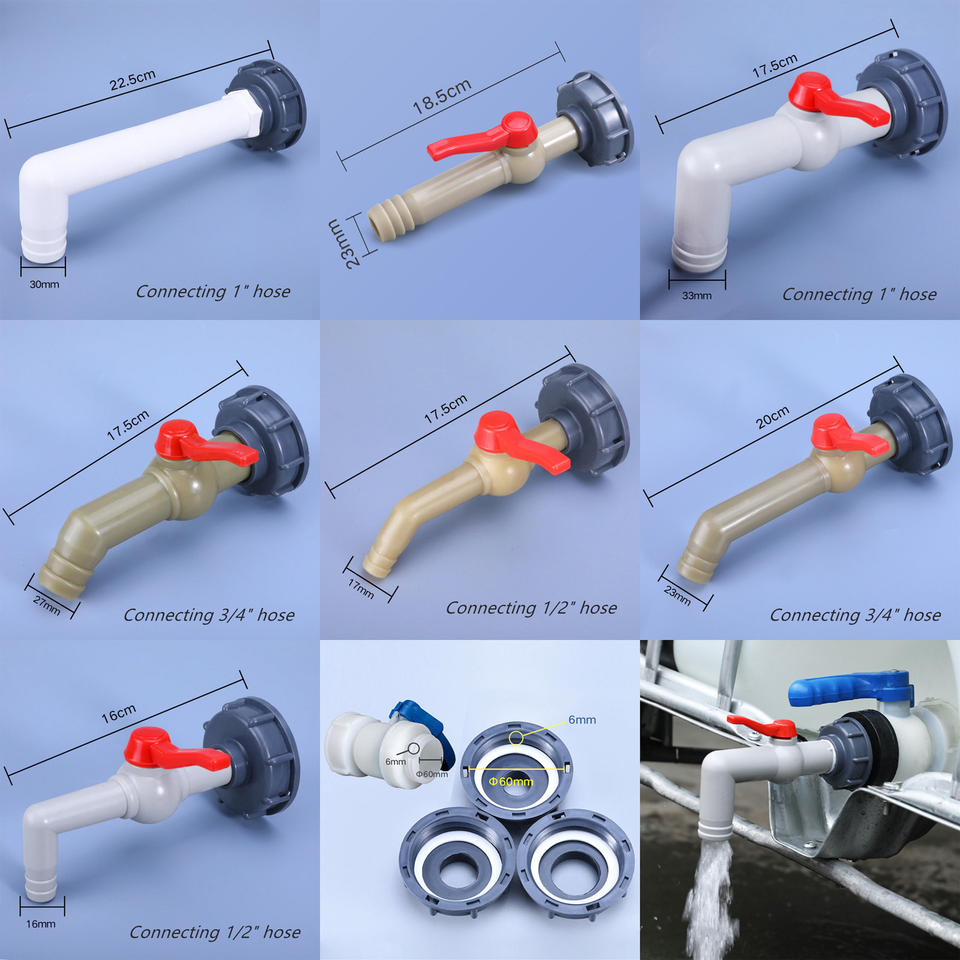 22.5cm
30mm
Connecting 1" hose

18.5cm
23mm

17.5cm
33mm
Connecting 1" hose

17.5cm
27mm
Connecting 3/4" hose

17.5cm
17mm
Connecting 1/2" hose

20cm
23mm
Connecting 3/4" hose

16cm
16mm
Connecting 1/2" hose

6mm
Φ60mm
6mm
Φ60mm