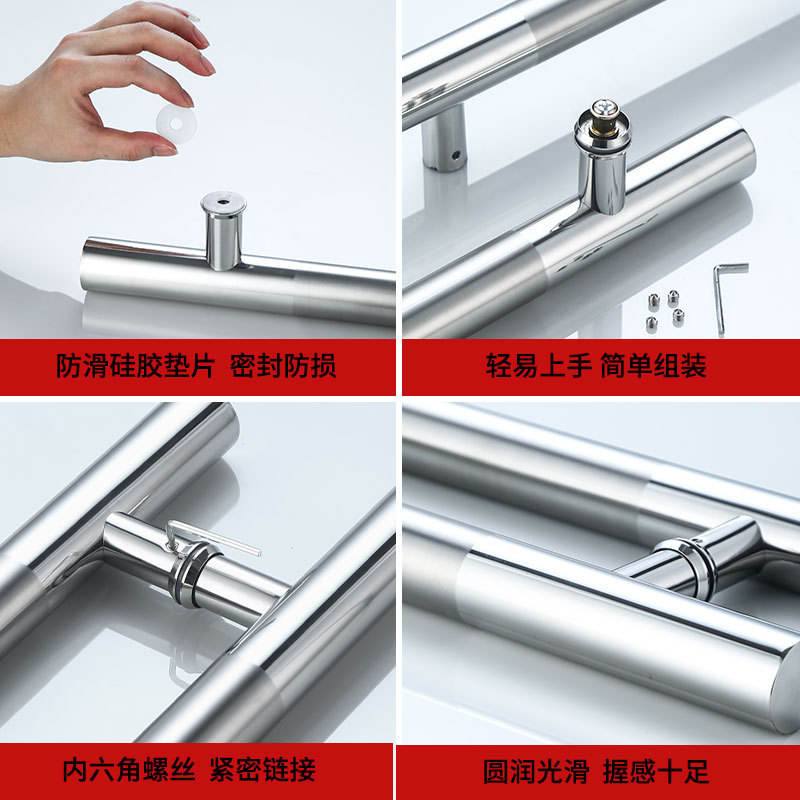 防滑硅胶垫片 密封防损

轻易上手 简单组装

内六角螺丝 紧密链接

圆润光滑 握感十足