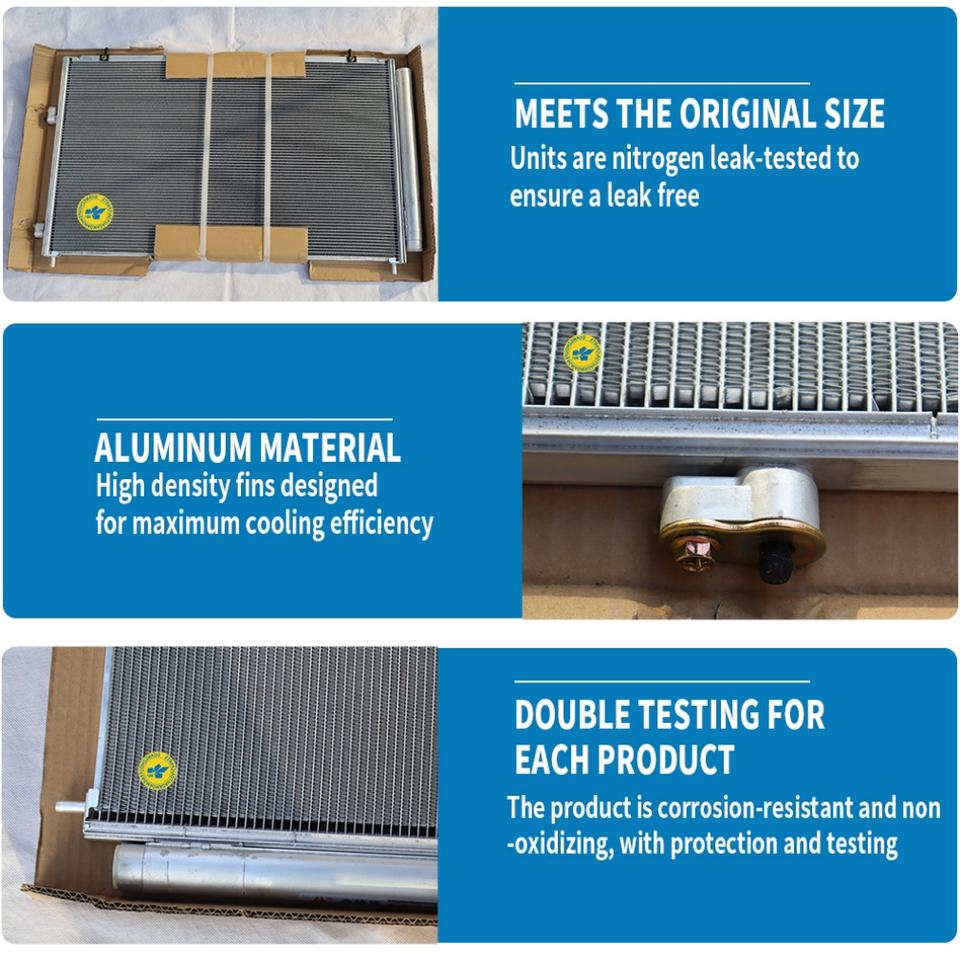 MEETS THE ORIGINAL SIZE

Units are nitrogen leak-tested to ensure a leak free

ALUMINUM MATERIAL

High density fins designed for maximum cooling efficiency

DOUBLE TESTING FOR EACH PRODUCT

The product is corrosion-resistant and non -oxidizing, with protection and testing