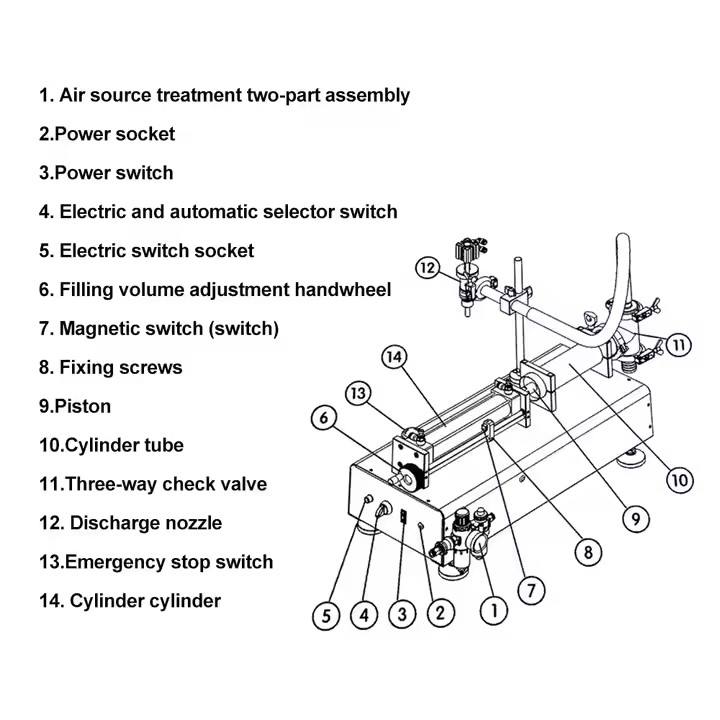 1. Air source treatment two-part assembly
2.Power socket
3.Power switch
4. Electric and automatic selector switch
5. Electric switch socket
6. Filling volume adjustment handwheel
7. Magnetic switch (switch)
8. Fixing screws
9.Piston
10.Cylinder tube
11.Three-way check valve
12. Discharge nozzle
13.Emergency stop switch
14. Cylinder cylinder

12
11
14
13
6
10
9
8
7
5
4
3
2
1