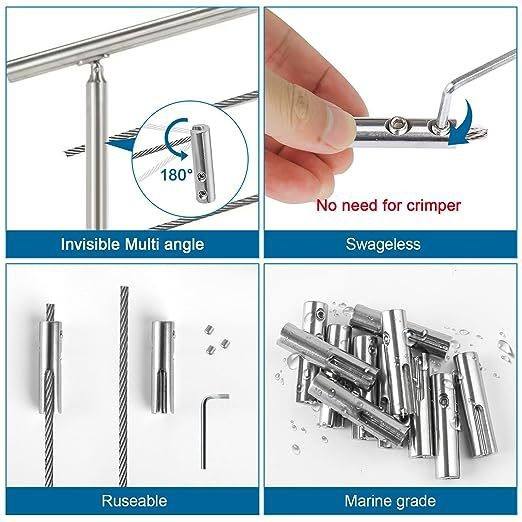 180°

Invisible Multi angle

No need for crimper

Swageless

Ruseable

Marine grade