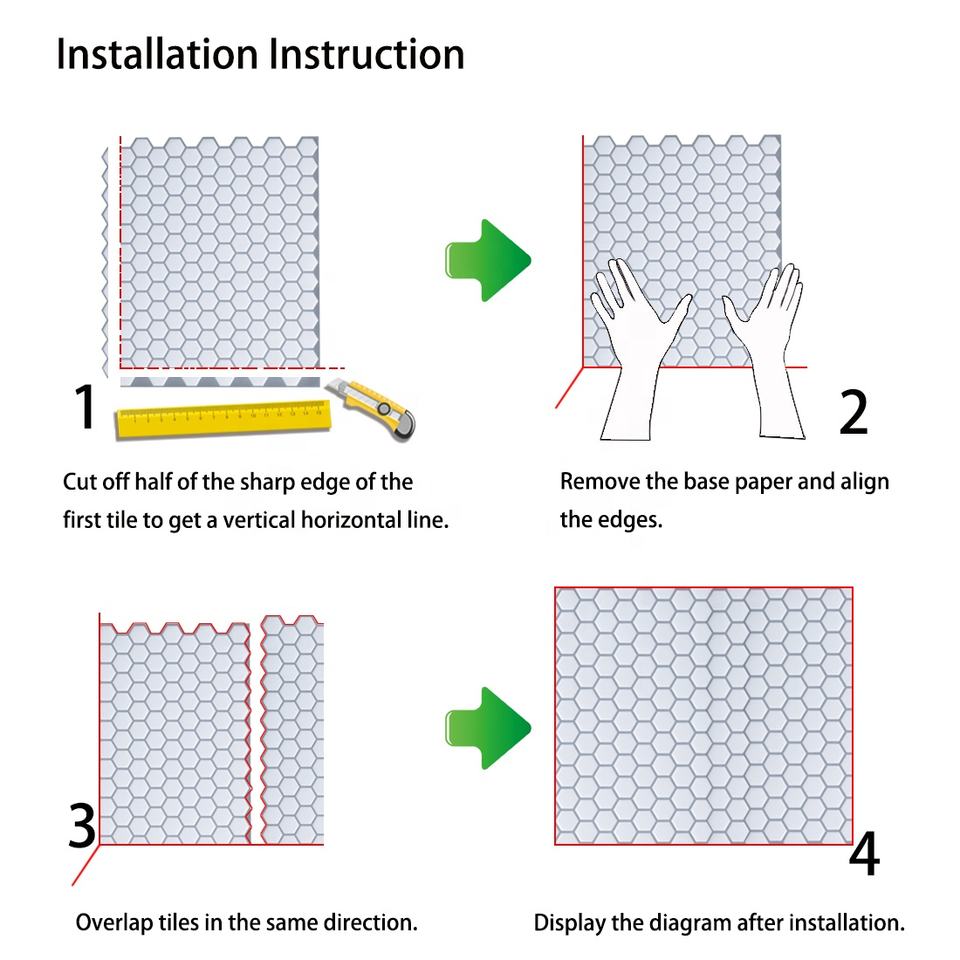 Installation Instruction

1

Cut off half of the sharp edge of the first tile to get a vertical horizontal line.

2

Remove the base paper and align the edges.

3

Overlap tiles in the same direction.

4

Display the diagram after installation.