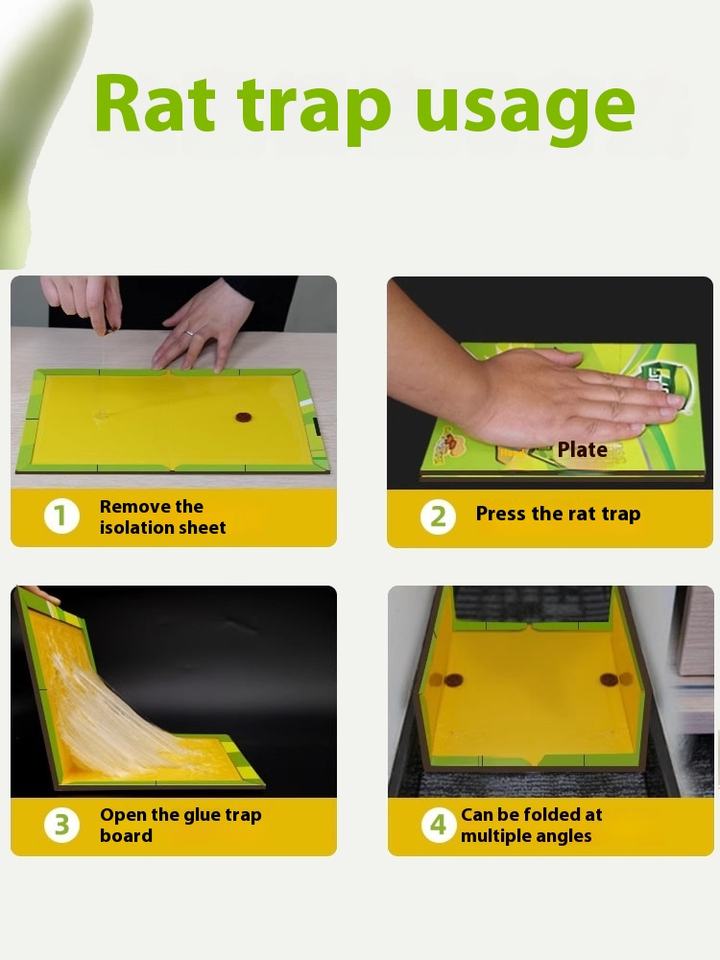 Rat trap usage

1 Remove the isolation sheet

Plate

2 Press the rat trap

3 Open the glue trap board

4 Can be folded at multiple angles