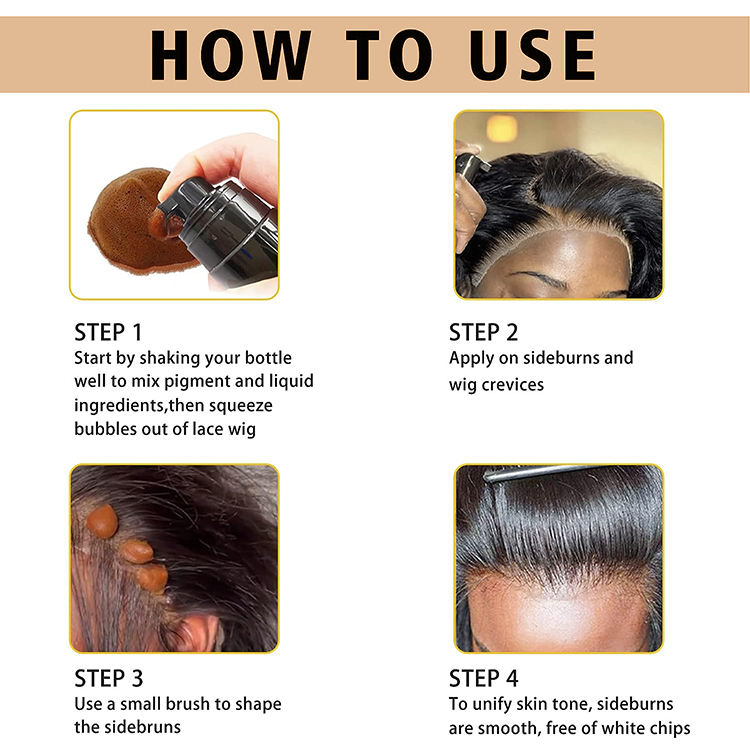 HOW TO USE

STEP 1
Start by shaking your bottle well to mix pigment and liquid ingredients,then squeeze bubbles out of lace wig

STEP 2
Apply on sideburns and wig crevices

STEP 3
Use a small brush to shape the sidebruns

STEP 4
To unify skin tone, sideburns are smooth, free of white chips