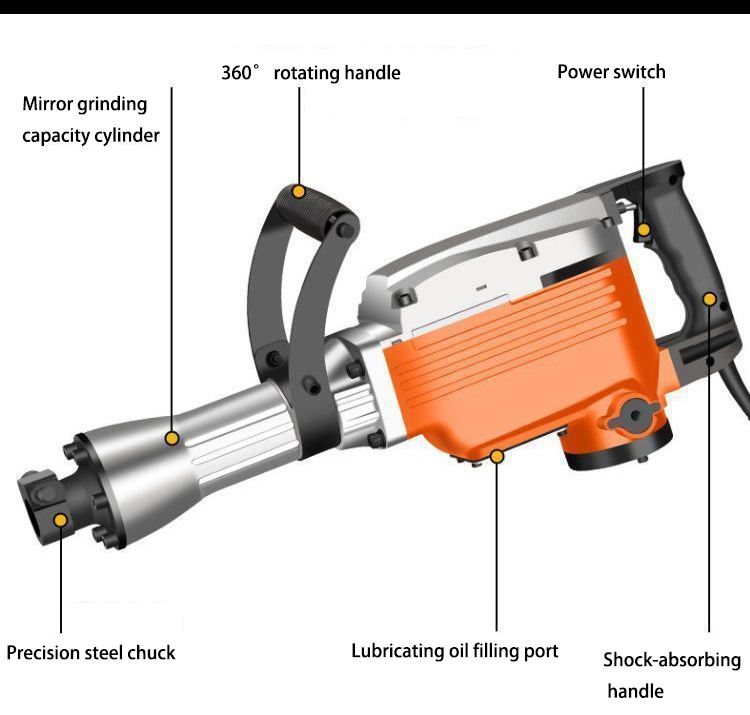 360° rotating handle

Power switch

Mirror grinding capacity cylinder

Precision steel chuck

Lubricating oil filling port

Shock-absorbing handle