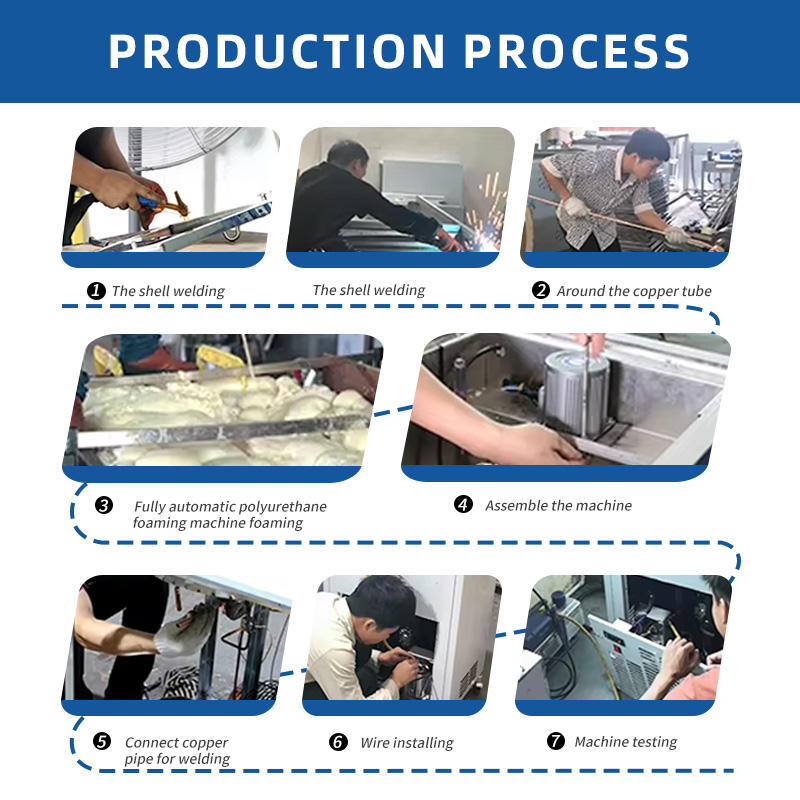 PRODUCTION PROCESS

1 The shell welding

The shell welding

2 Around the copper tube

3 Fully automatic polyurethane foaming machine foaming

4 Assemble the machine

5 Connect copper pipe for welding

6 Wire installing

7 Machine testing