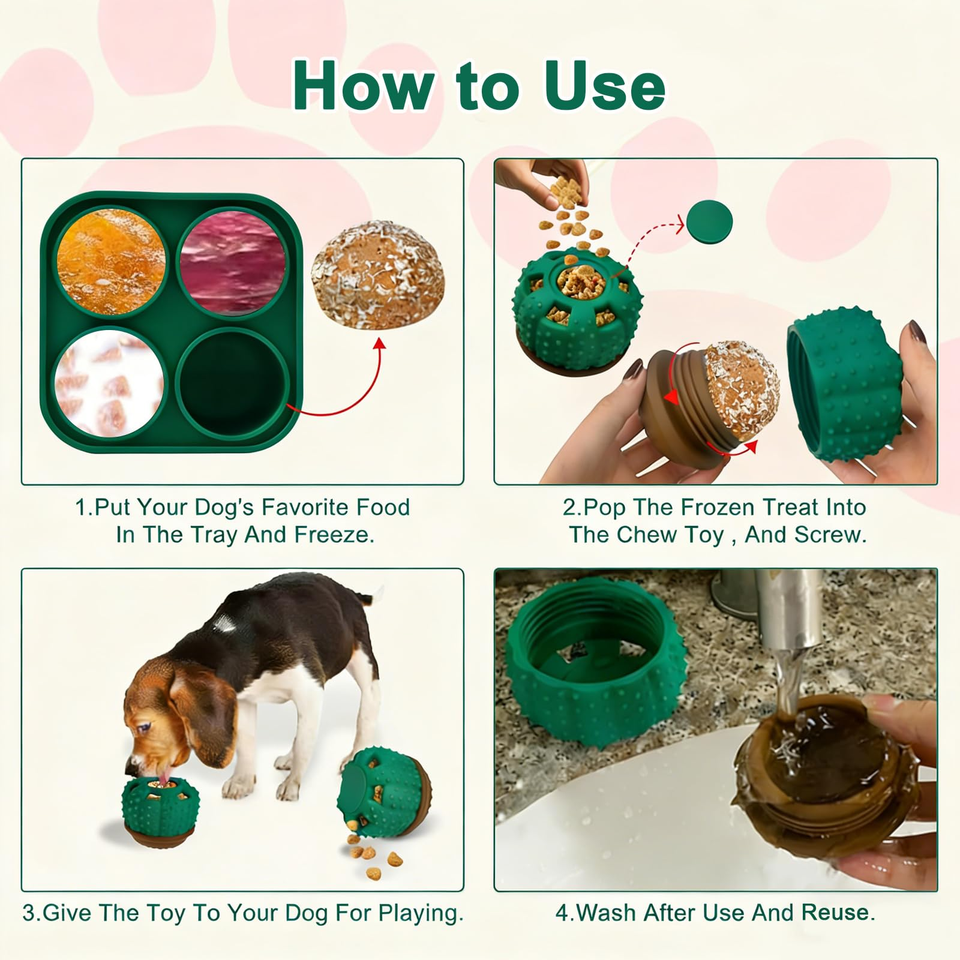 How to Use

1.Put Your Dog's Favorite Food In The Tray And Freeze.

2.Pop The Frozen Treat Into The Chew Toy , And Screw.

3.Give The Toy To Your Dog For Playing.

4.Wash After Use And Reuse.