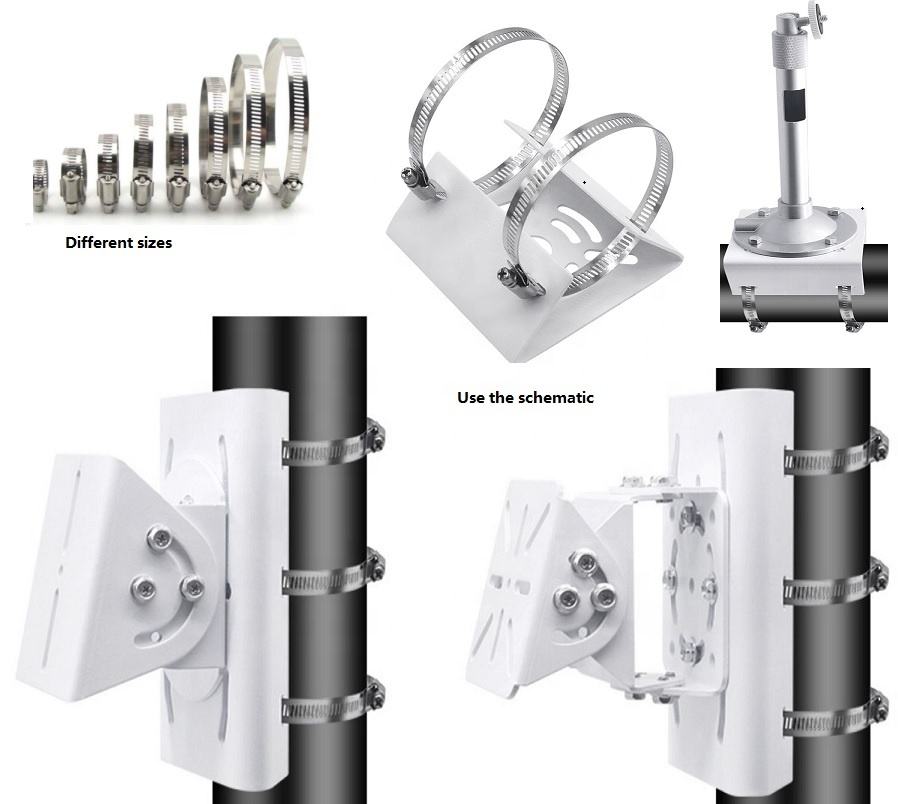 Different sizes

Use the schematic