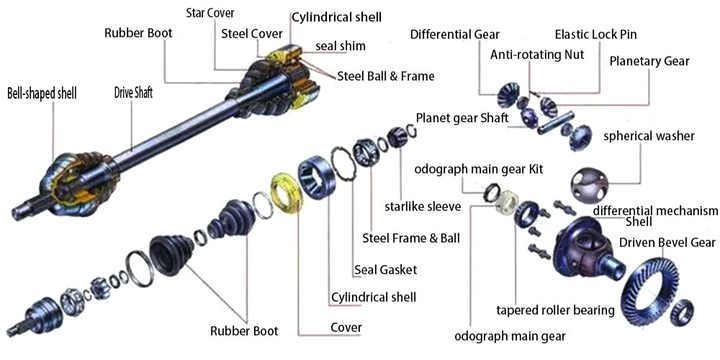 Star Cover
Cylindrical shell
Rubber Boot
Steel Cover
seal shim
Steel Ball & Frame
Bell-shaped shell
Drive Shaft
Differential Gear
Elastic Lock Pin
Anti-rotating Nut
Planetary Gear
Planet gear Shaft
spherical washer
odograph main gear Kit
starlike sleeve
differential mechanism
Shell
Steel Frame & Ball
Driven Bevel Gear
Seal Gasket
Cylindrical shell
tapered roller bearing
Rubber Boot
Cover
odograph main gear