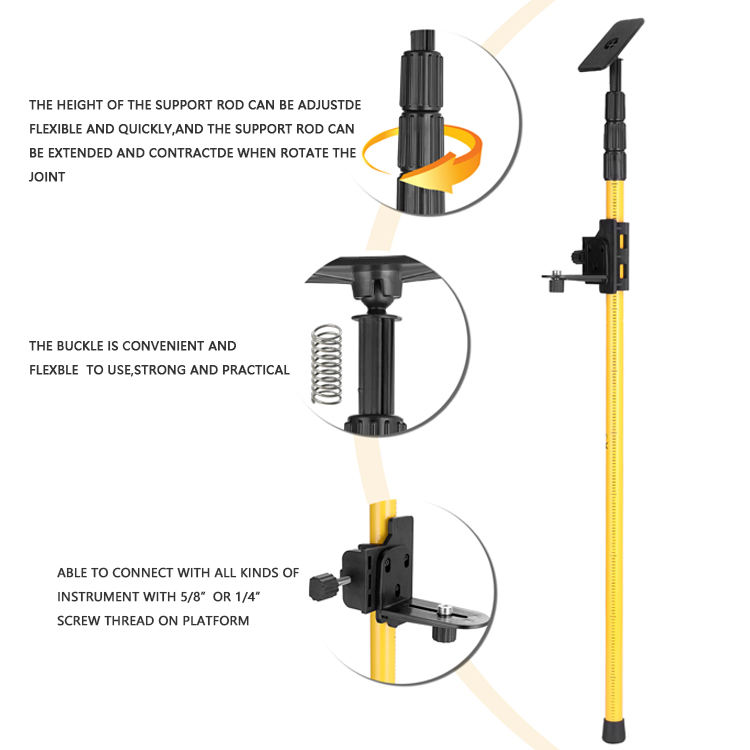 THE HEIGHT OF THE SUPPORT ROD CAN BE ADJUSTDE FLEXIBLE AND QUICKLY,AND THE SUPPORT ROD CAN BE EXTENDED AND CONTRACTDE WHEN ROTATE THE JOINT

THE BUCKLE IS CONVENIENT AND FLEXBLE TO USE,STRONG AND PRACTICAL

ABLE TO CONNECT WITH ALL KINDS OF INSTRUMENT WITH 5/8" OR 1/4" SCREW THREAD ON PLATFORM