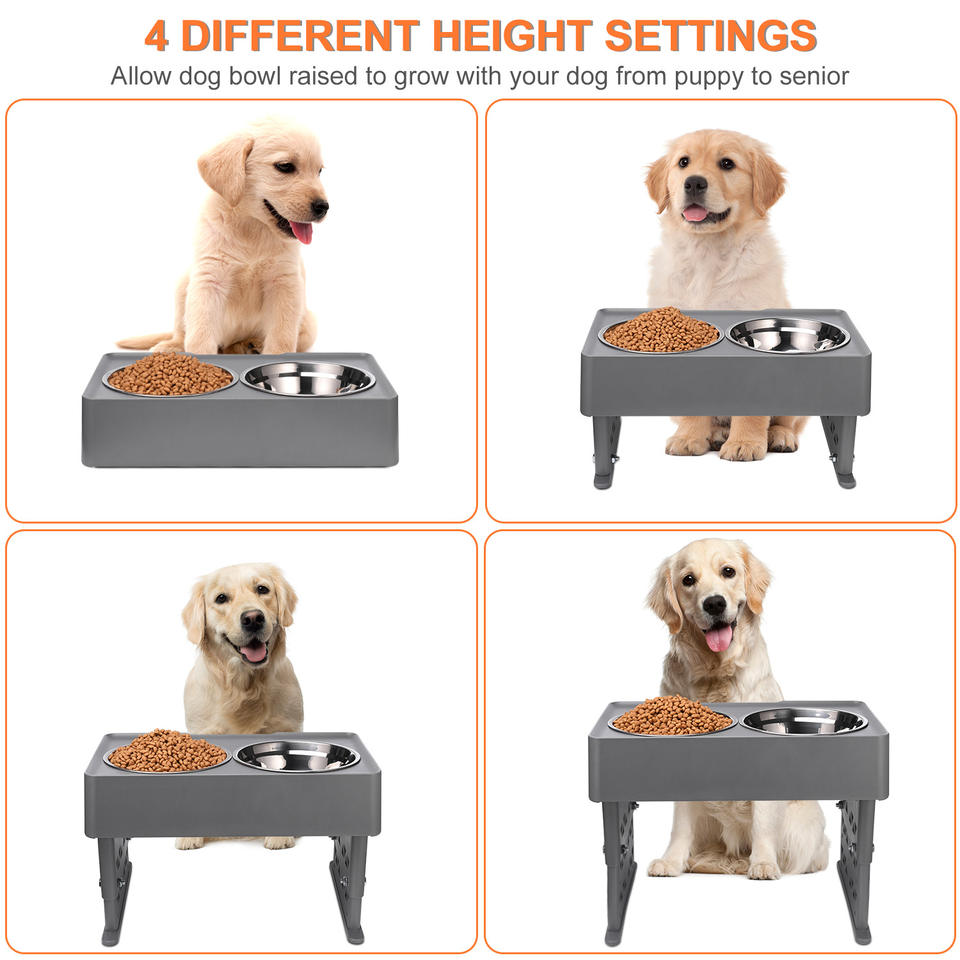 4 DIFFERENT HEIGHT SETTINGS
Allow dog bowl raised to grow with your dog from puppy to senior