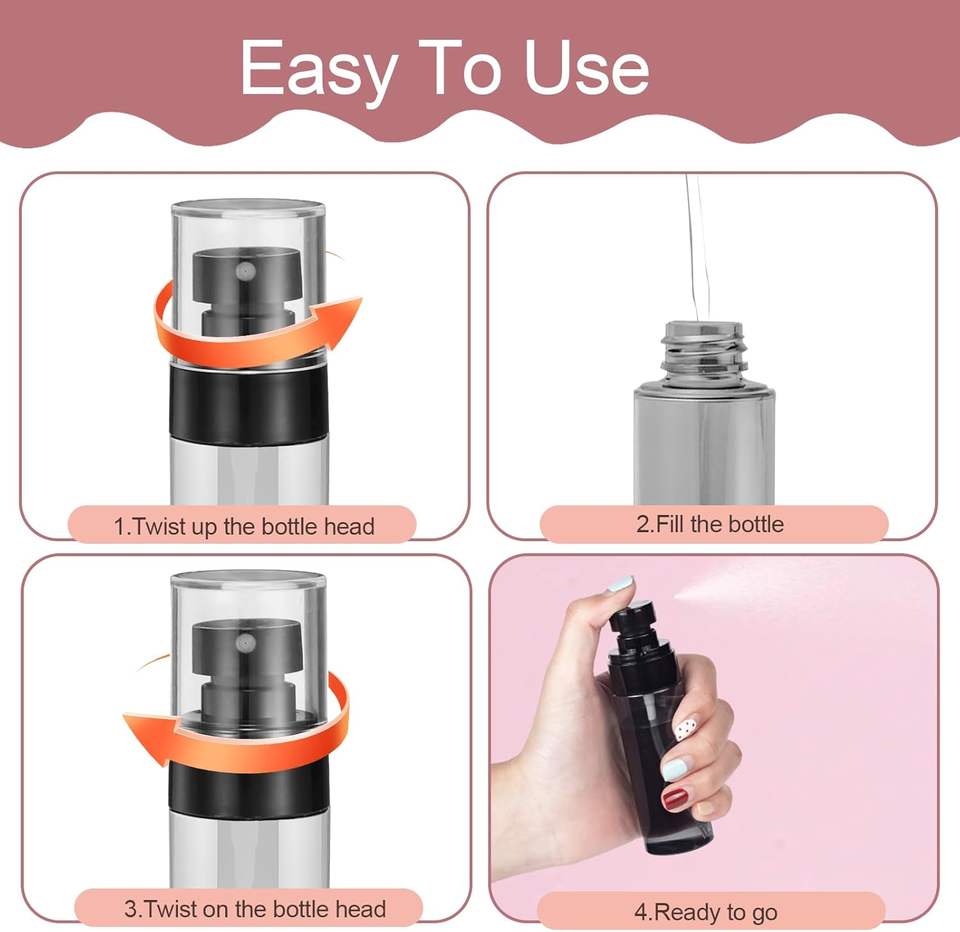 Easy To Use

1.Twist up the bottle head

2.Fill the bottle

3.Twist on the bottle head

4.Ready to go