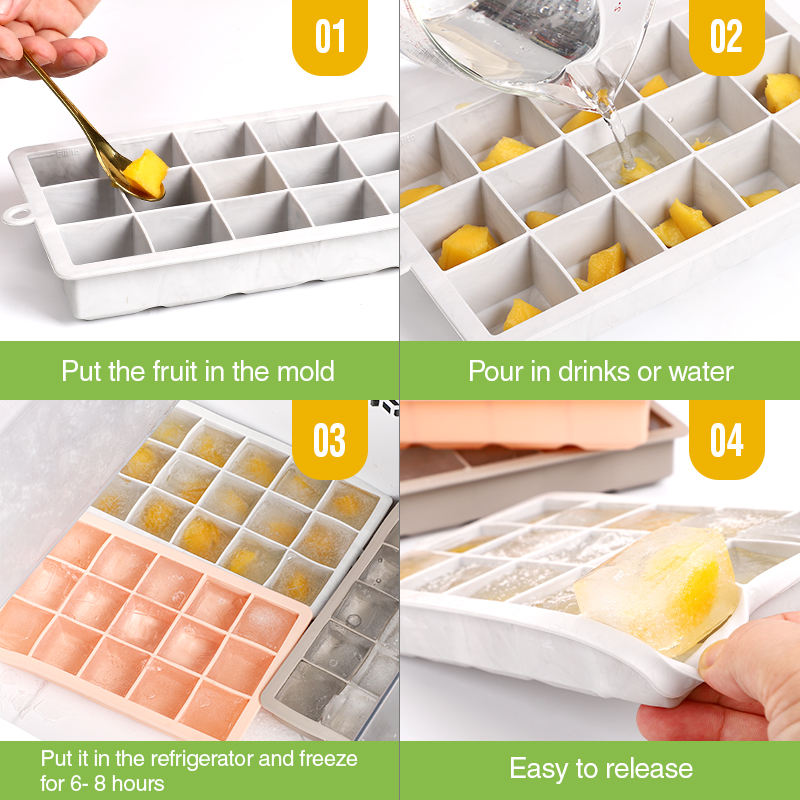 01

Put the fruit in the mold

02

Pour in drinks or water

03

Put it in the refrigerator and freeze for 6- 8 hours

04

Easy to release