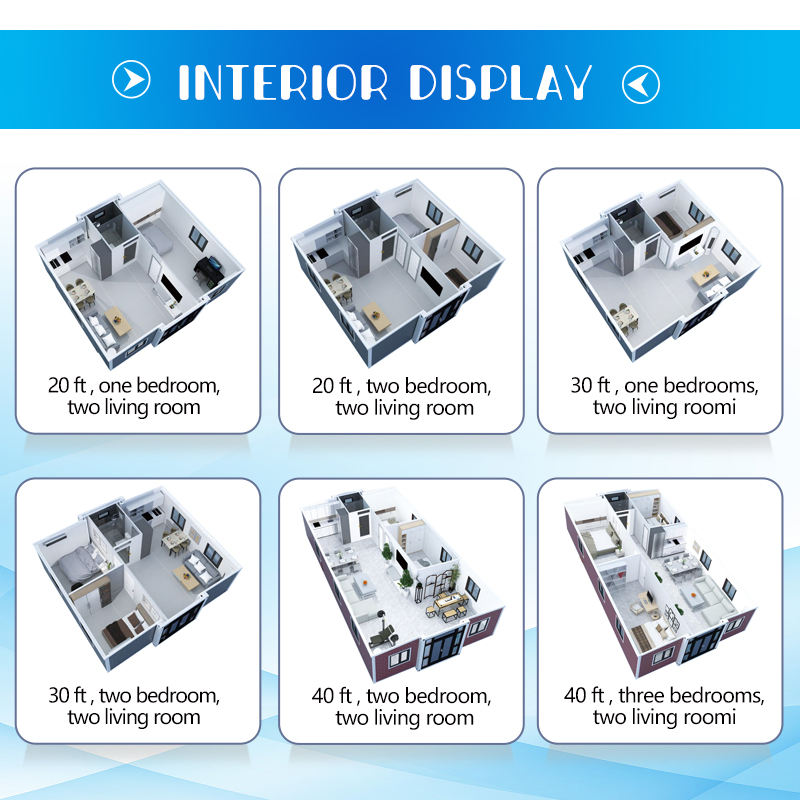 INTERIOR DISPLAY

20 ft , one bedroom, two living room

20 ft , two bedroom, two living room

30 ft , one bedrooms, two living roomi

30 ft , two bedroom, two living room

40 ft , two bedroom, two living room

40 ft , three bedrooms, two living roomi