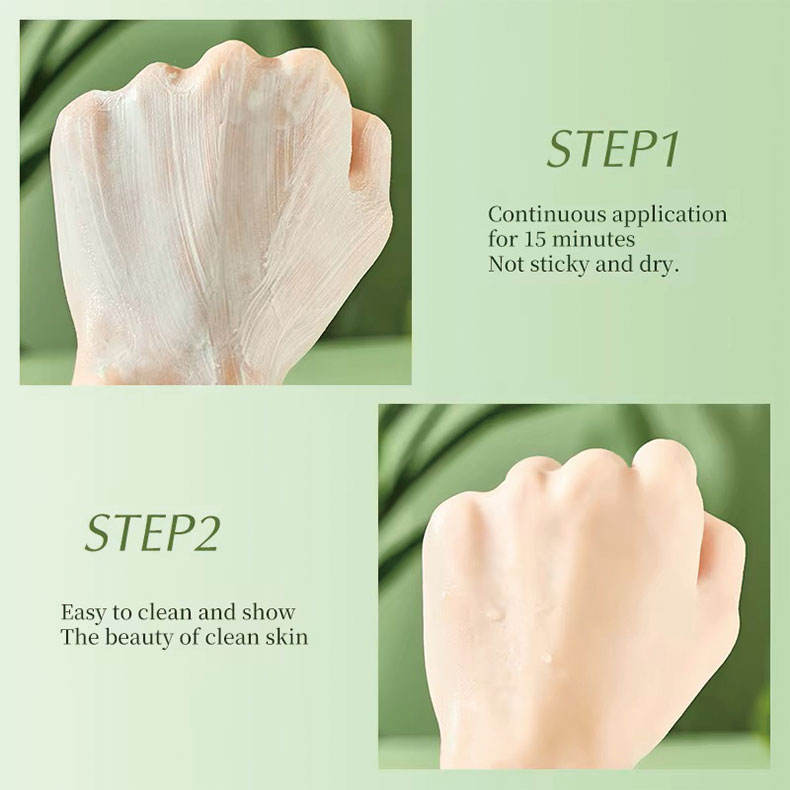 STEP1

Continuous application for 15 minutes Not sticky and dry.

STEP2

Easy to clean and show The beauty of clean skin