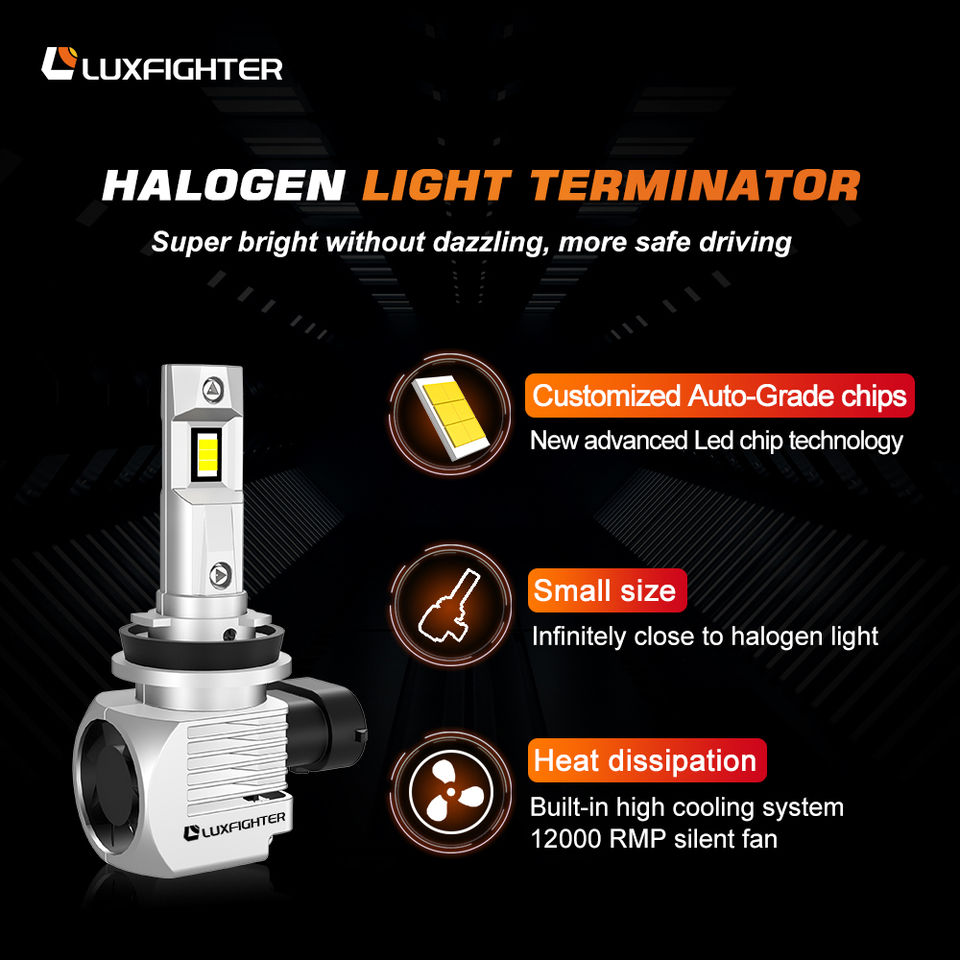 LUXFIGHTER

HALOGEN LIGHT TERMINATOR

Super bright without dazzling, more safe driving

Customized Auto-Grade chips
New advanced Led chip technology

Small size
Infinitely close to halogen light

Heat dissipation
Built-in high cooling system
12000 RMP silent fan

LUXFIGHTER