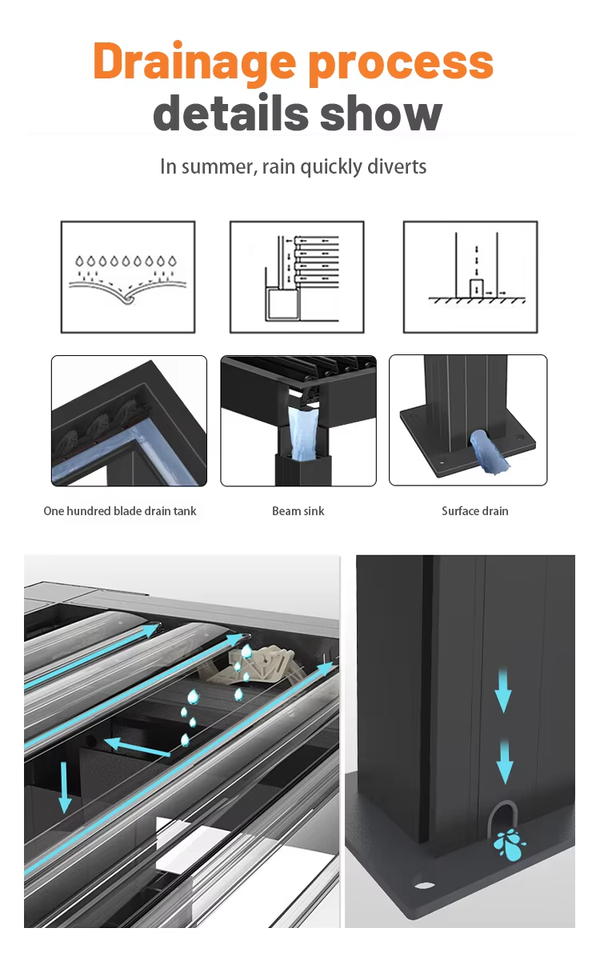 Drainage process
details show

In summer, rain quickly diverts

One hundred blade drain tank

Beam sink

Surface drain