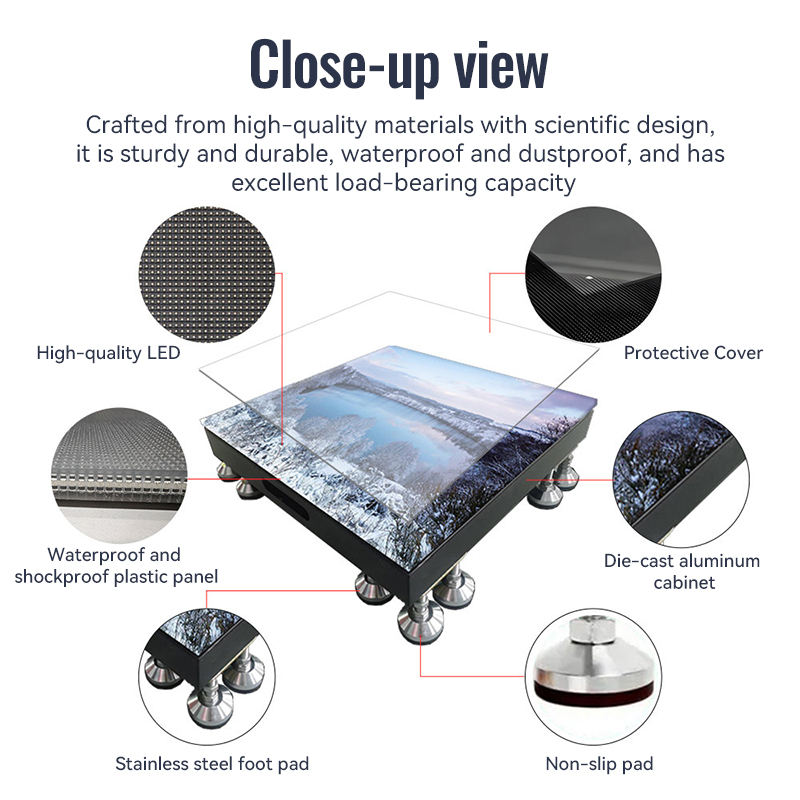 Close-up view

Crafted from high-quality materials with scientific design, it is sturdy and durable, waterproof and dustproof, and has excellent load-bearing capacity

High-quality LED

Protective Cover

Waterproof and shockproof plastic panel

Die-cast aluminum cabinet

Stainless steel foot pad

Non-slip pad