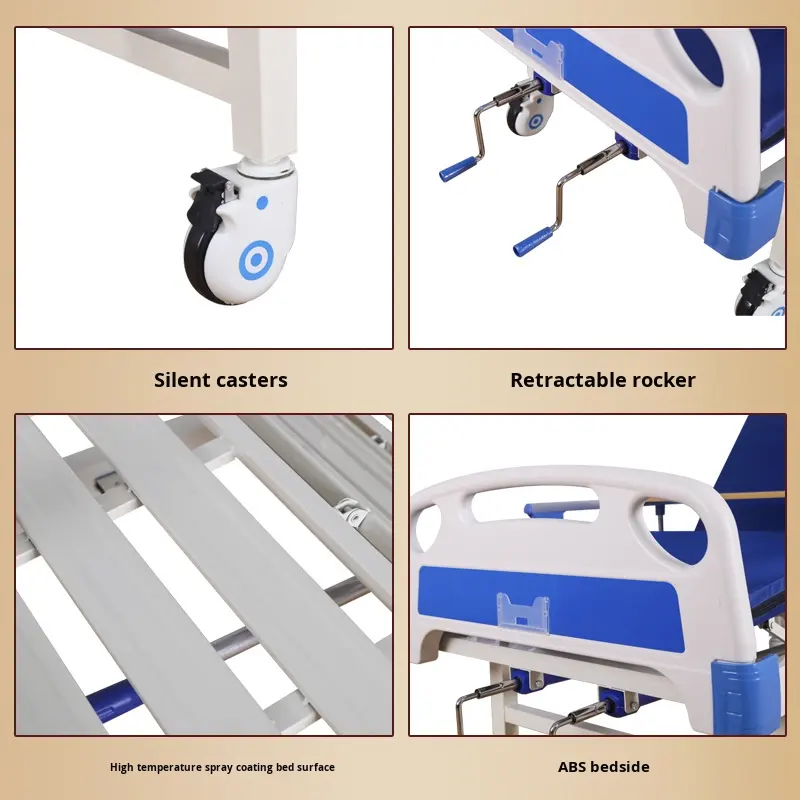 Silent casters

Retractable rocker

High temperature spray coating bed surface

ABS bedside