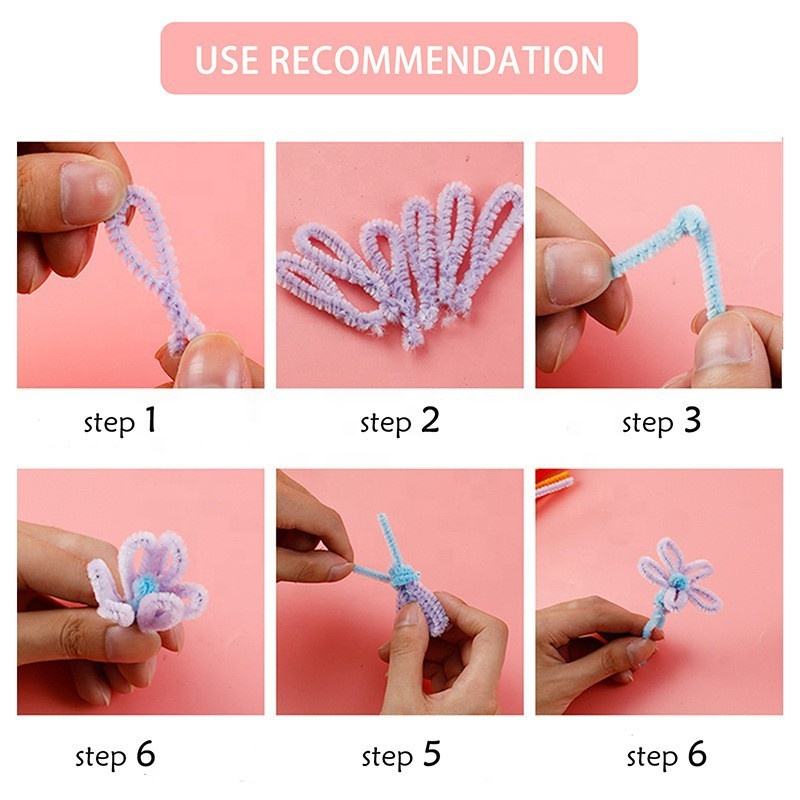 USE RECOMMENDATION

step 1

step 2

step 3

step 6

step 5

step 6