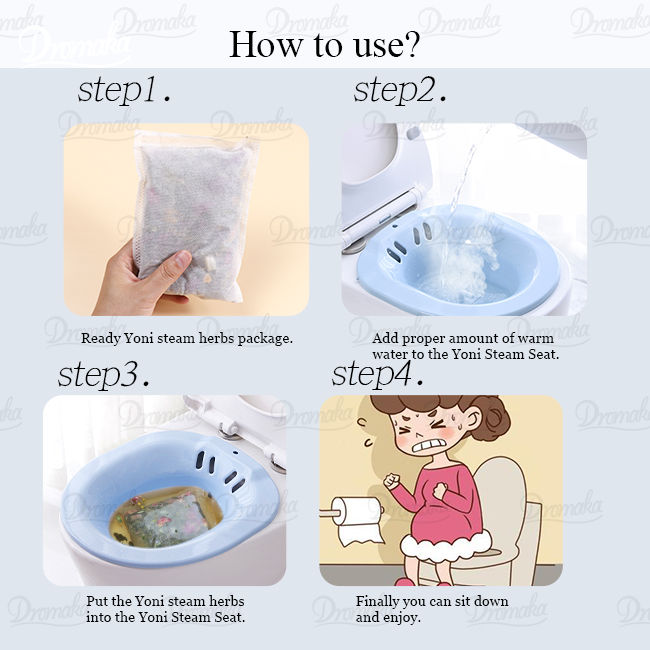 Dromaka

How to use?

step1.

Ready Yoni steam herbs package.

step2.

Add proper amount of warm water to the Yoni Steam Seat.

step3.

Put the Yoni steam herbs into the Yoni Steam Seat.

step4.

Finally you can sit down and enjoy.