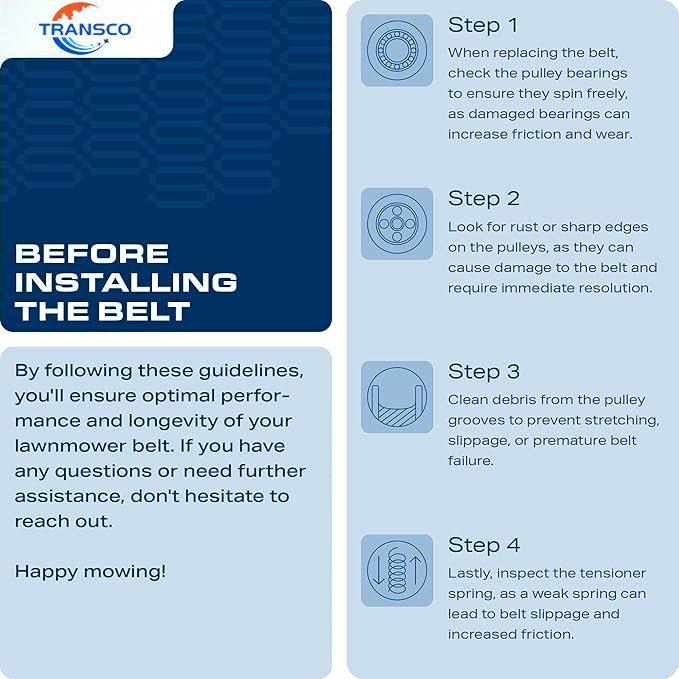 TRANSCO

BEFORE INSTALLING THE BELT

By following these guidelines, you'll ensure optimal performance and longevity of your lawnmower belt. If you have any questions or need further assistance, don't hesitate to reach out.

Happy mowing!

Step 1
When replacing the belt, check the pulley bearings to ensure they spin freely, as damaged bearings can increase friction and wear.

Step 2
Look for rust or sharp edges on the pulleys, as they can cause damage to the belt and require immediate resolution.

Step 3
Clean debris from the pulley grooves to prevent stretching, slippage, or premature belt failure.

Step 4
Lastly, inspect the tensioner spring, as a weak spring can lead to belt slippage and increased friction.