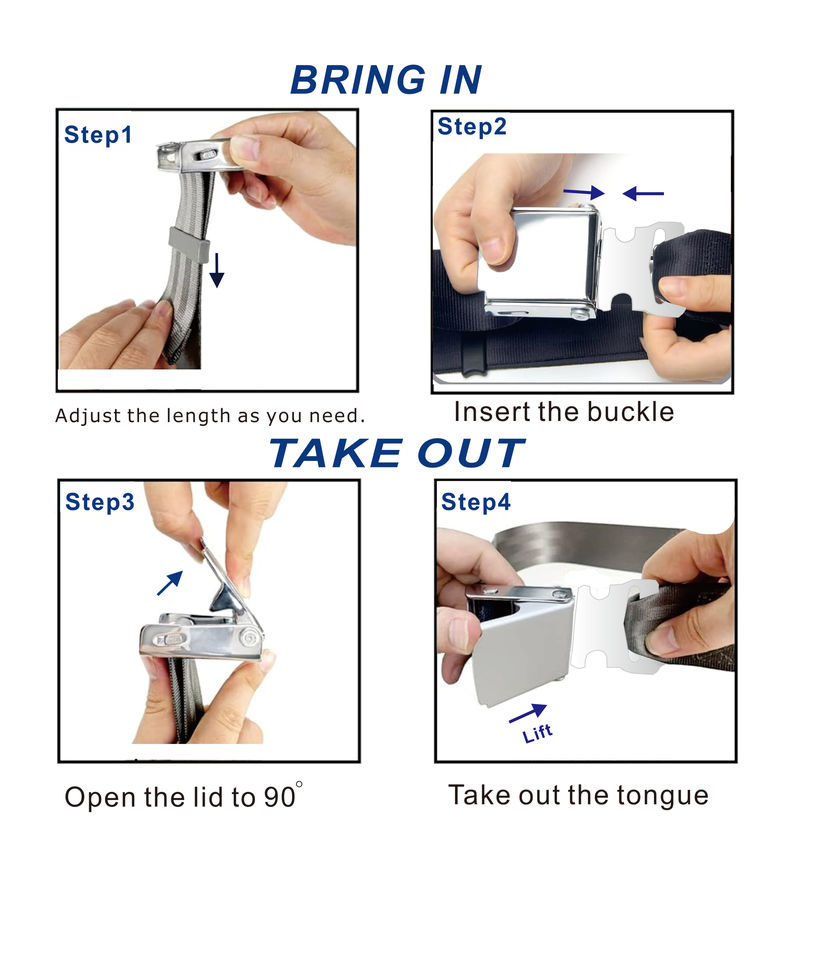 BRING IN

Step1

Adjust the length as you need.

Step2

Insert the buckle

TAKE OUT

Step3

Open the lid to 90°

Step4

Lift

Take out the tongue