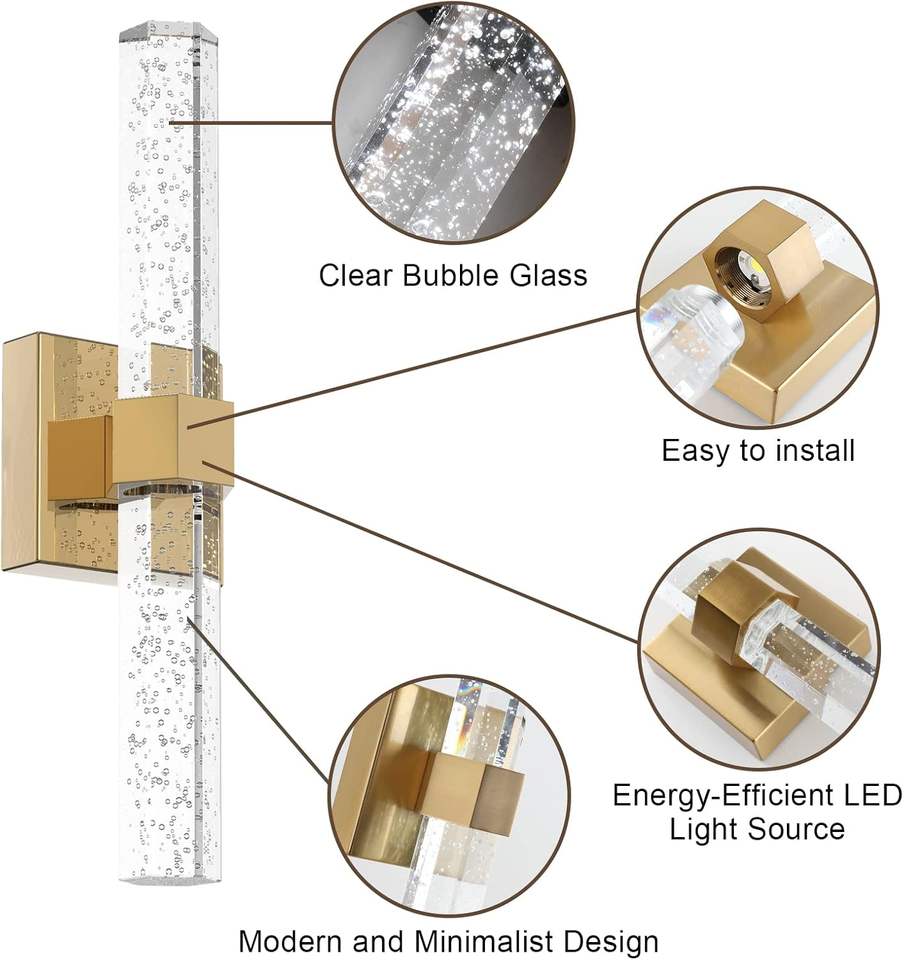 Clear Bubble Glass

Easy to install

Energy-Efficient LED Light Source

Modern and Minimalist Design