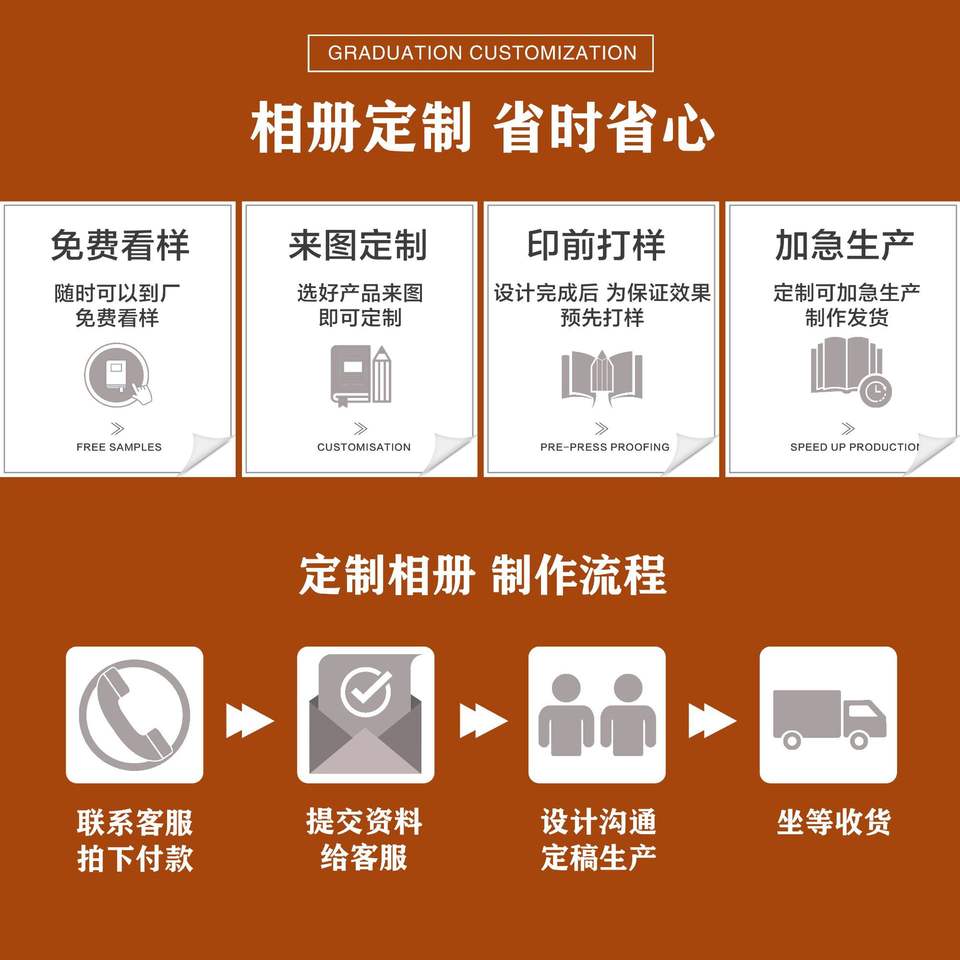 GRADUATION CUSTOMIZATION

相册定制 省时省心

免费看样

随时可以到厂
免费看样

FREE SAMPLES

来图定制

选好产品来图
即可定制

CUSTOMISATION

印前打样

设计完成后 为保证效果
预先打样

PRE-PRESS PROOFING

加急生产

定制可加急生产
制作发货

SPEED UP PRODUCTION

定制相册 制作流程

联系客服
拍下付款

提交资料
给客服

设计沟通
定稿生产

坐等收货