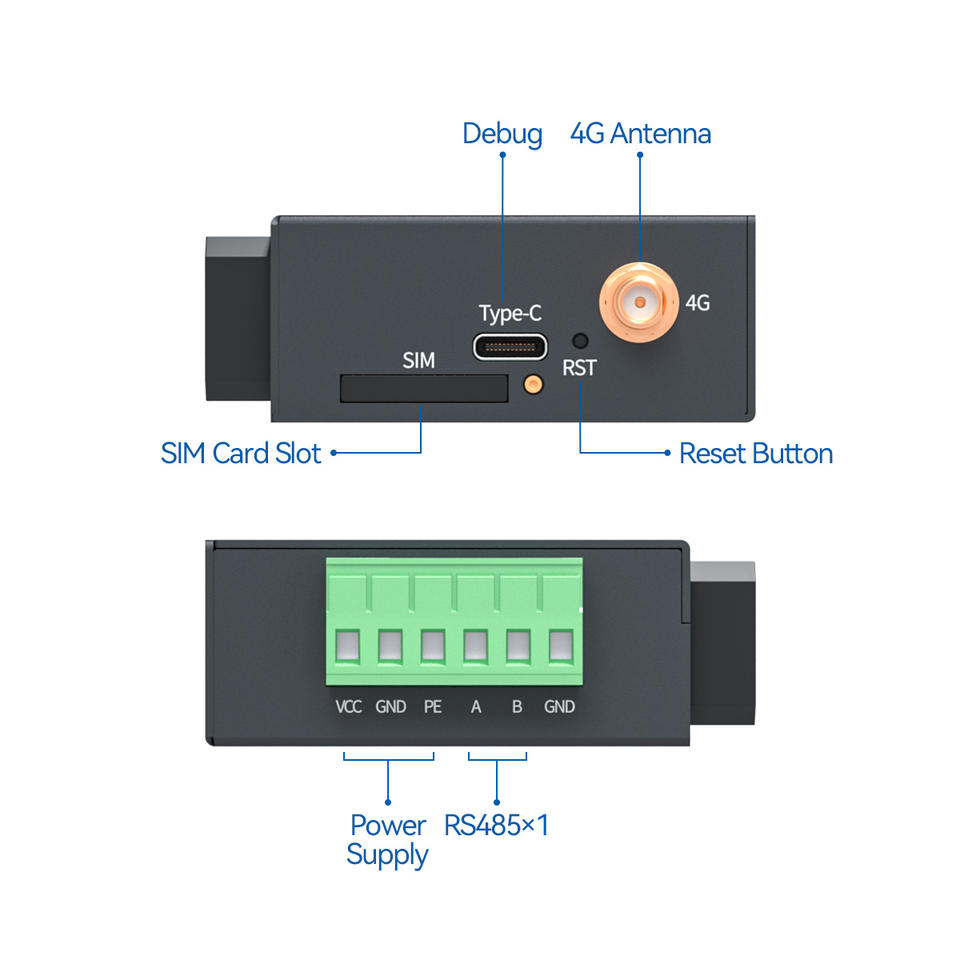 Debug
4G Antenna
Type-C
4G
SIM
RST
SIM Card Slot
Reset Button

VCC GND PE A B GND

Power Supply
RS485×1