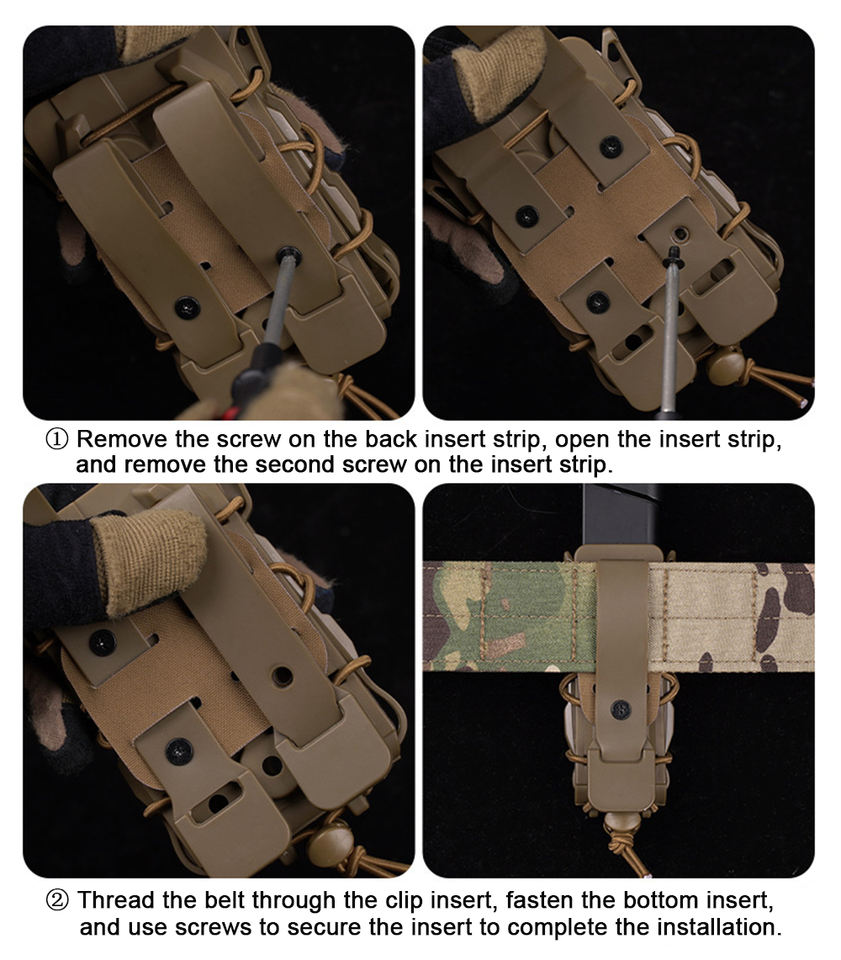 ① Remove the screw on the back insert strip, open the insert strip, and remove the second screw on the insert strip.

② Thread the belt through the clip insert, fasten the bottom insert, and use screws to secure the insert to complete the installation.