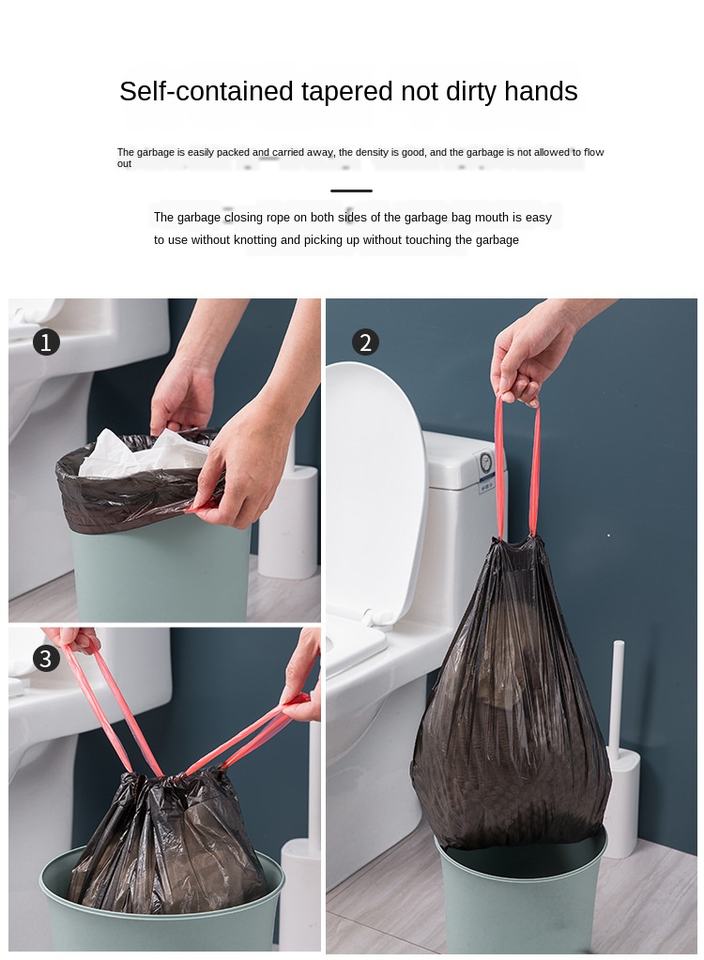 Self-contained tapered not dirty hands

The garbage is easily packed and carried away, the density is good, and the garbage is not allowed to flow out

The garbage closing rope on both sides of the garbage bag mouth is easy to use without knotting and picking up without touching the garbage

1

2

3