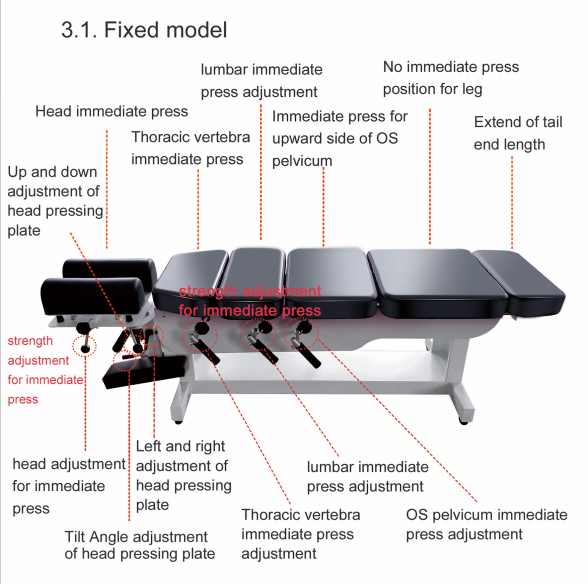 3.1. Fixed model

lumbar immediate press adjustment

No immediate press position for leg

Head immediate press

Immediate press for upward side of OS pelvicum

Extend of tail end length

Thoracic vertebra immediate press

Up and down adjustment of head pressing plate

strength adjustment for immediate press

strength adjustment for immediate press

head adjustment for immediate press

Left and right adjustment of head pressing plate

lumbar immediate press adjustment

Thoracic vertebra immediate press adjustment

OS pelvicum immediate press adjustment

Tilt Angle adjustment of head pressing plate