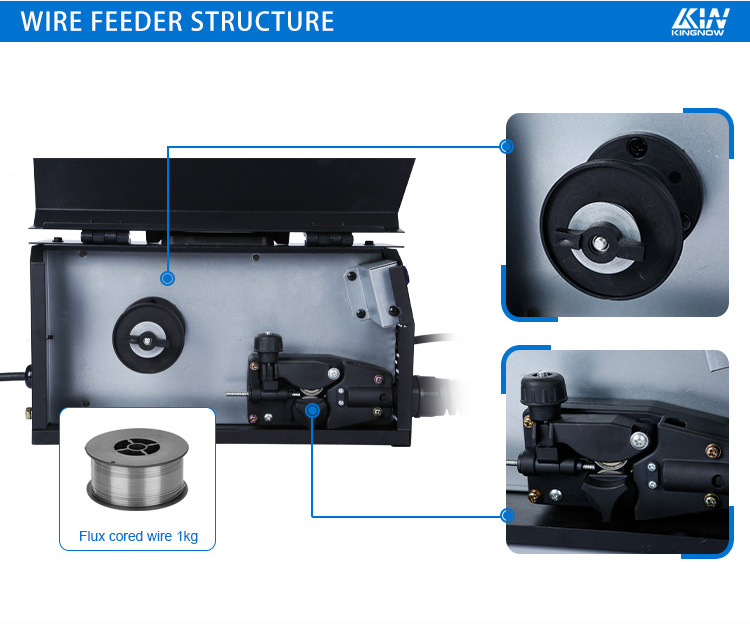 WIRE FEEDER STRUCTURE

KW
KINGNOW

Flux cored wire 1kg