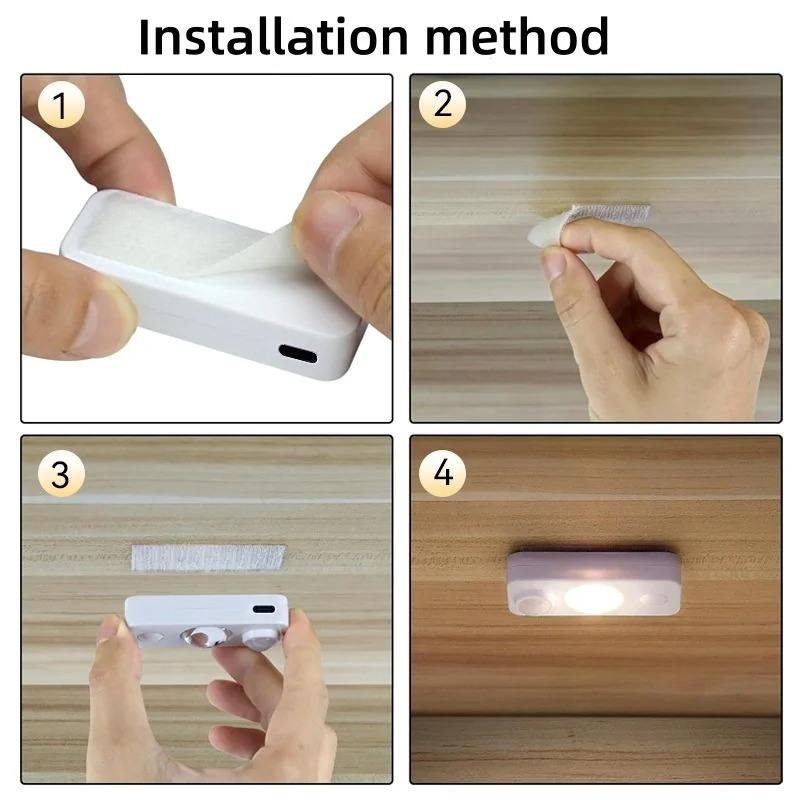 Installation method

1

2

3

4