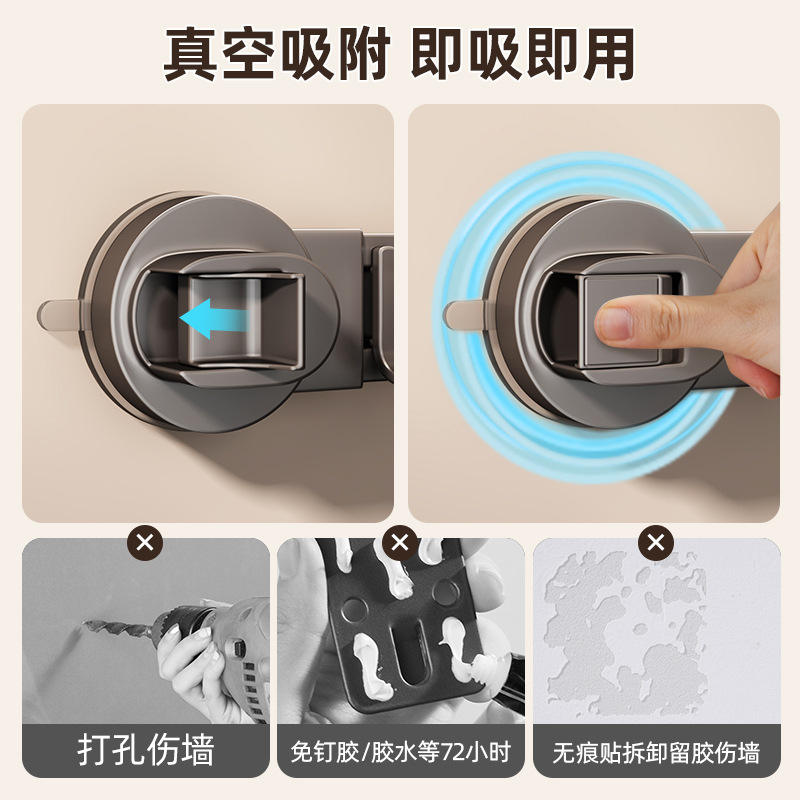 真空吸附 即吸即用

打孔伤墙

免钉胶/胶水等72小时

无痕贴拆卸留胶伤墙