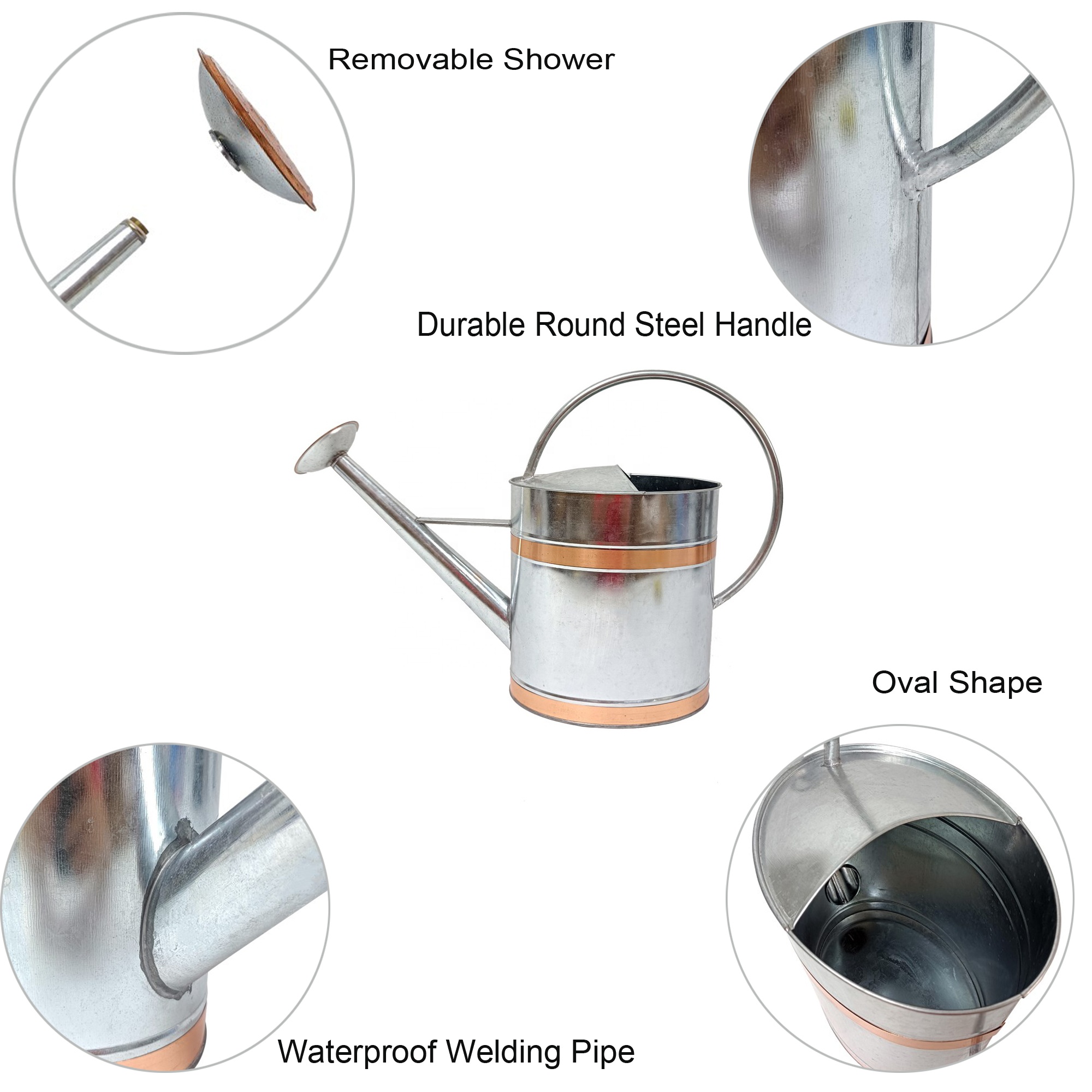 Removable Shower

Durable Round Steel Handle

Oval Shape

Waterproof Welding Pipe