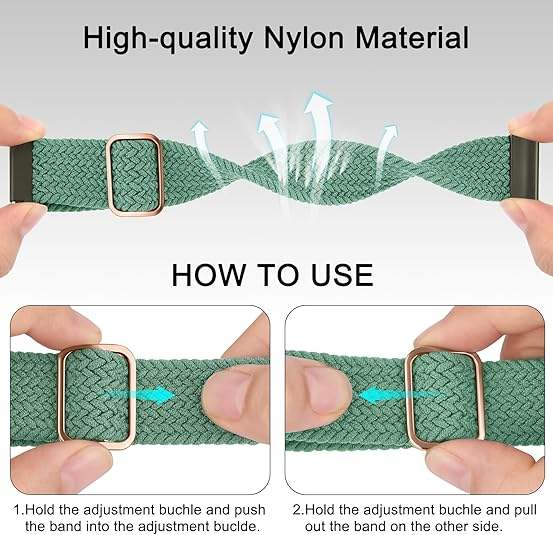 High-quality Nylon Material

HOW TO USE

1.Hold the adjustment buchle and push the band into the adjustment buclde.

2.Hold the adjustment buchle and pull out the band on the other side.