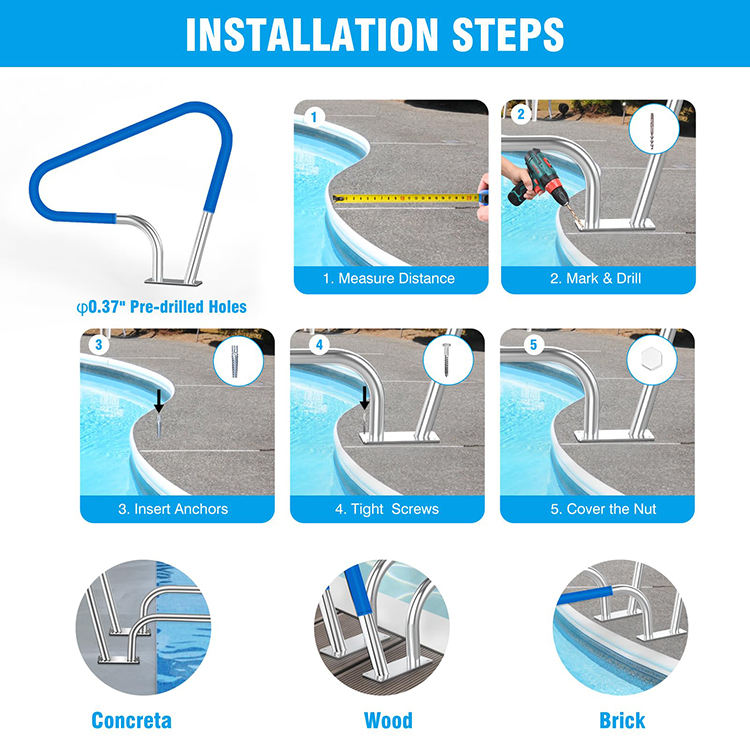 INSTALLATION STEPS

φ0.37" Pre-drilled Holes

1

1. Measure Distance

2

2. Mark & Drill

3

3. Insert Anchors

4

4. Tight Screws

5

5. Cover the Nut

Concreta

Wood

Brick