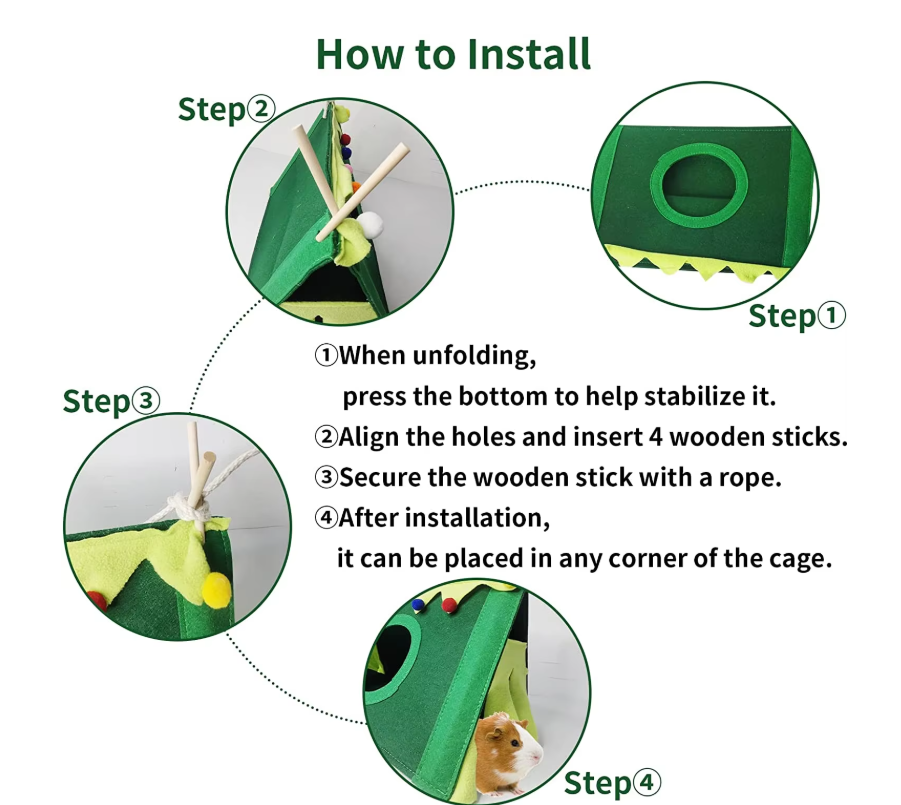 How to Install

Step②

Step①

①When unfolding, press the bottom to help stabilize it.
②Align the holes and insert 4 wooden sticks.
③Secure the wooden stick with a rope.
④After installation, it can be placed in any corner of the cage.

Step③

Step④