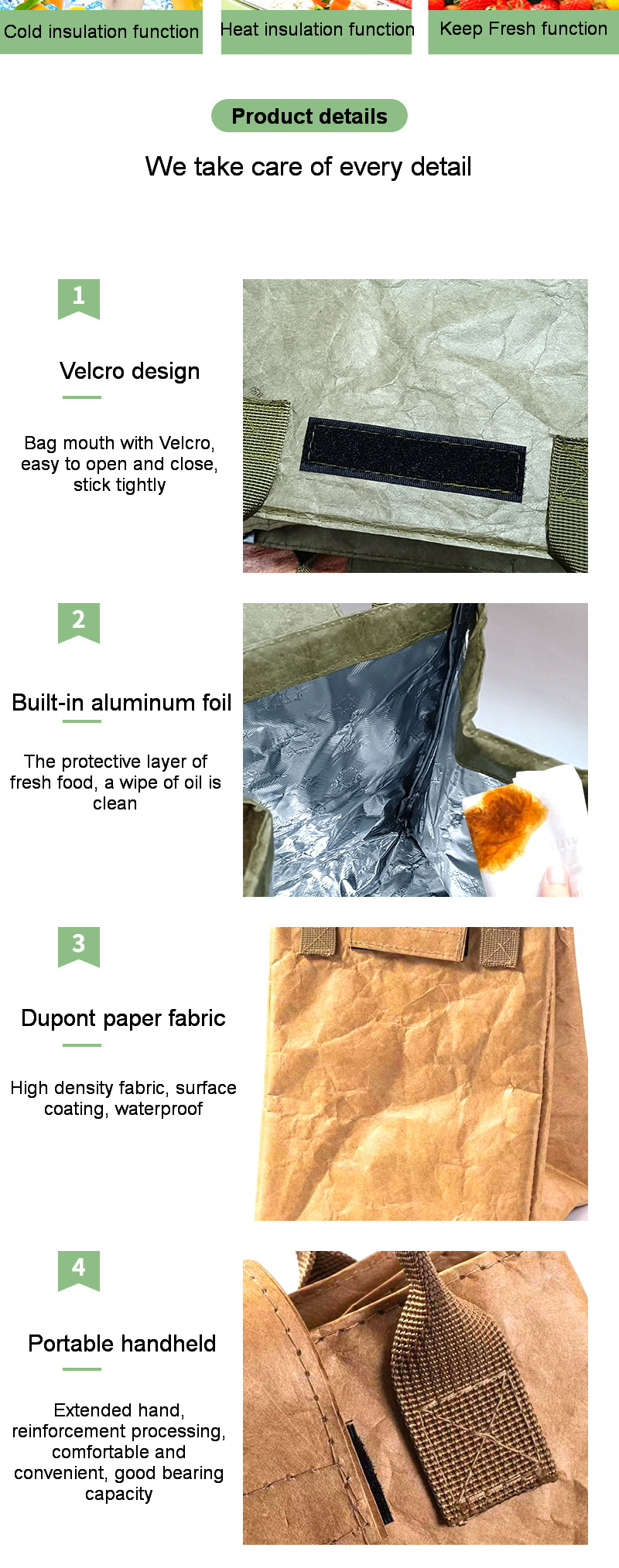 Cold insulation function

Heat insulation function

Keep Fresh function

Product details

We take care of every detail

1

Velcro design

Bag mouth with Velcro, easy to open and close, stick tightly

2

Built-in aluminum foil

The protective layer of fresh food, a wipe of oil is clean

3

Dupont paper fabric

High density fabric, surface coating, waterproof

4

Portable handheld

Extended hand, reinforcement processing, comfortable and convenient, good bearing capacity