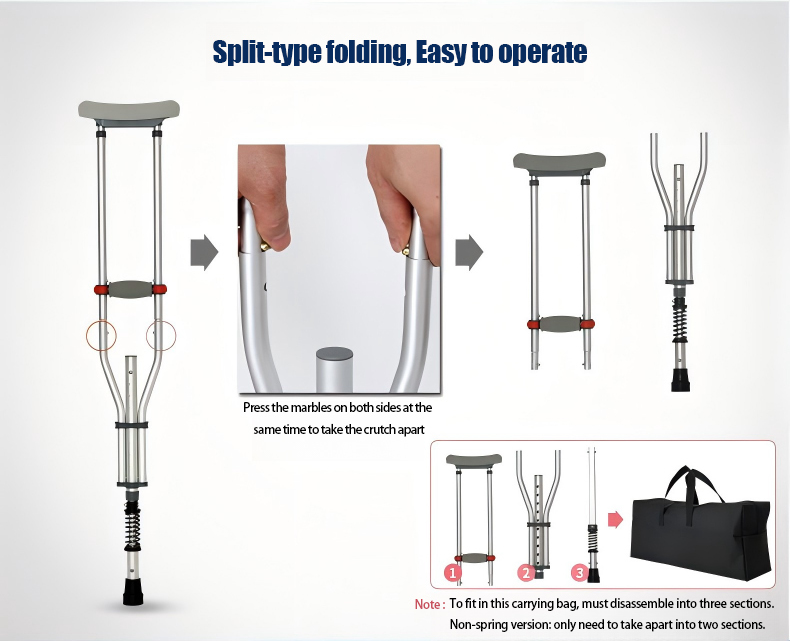 Split-type folding, Easy to operate

Press the marbles on both sides at the same time to take the crutch apart

1
2
3

Note : To fit in this carrying bag, must disassemble into three sections.
Non-spring version: only need to take apart into two sections.