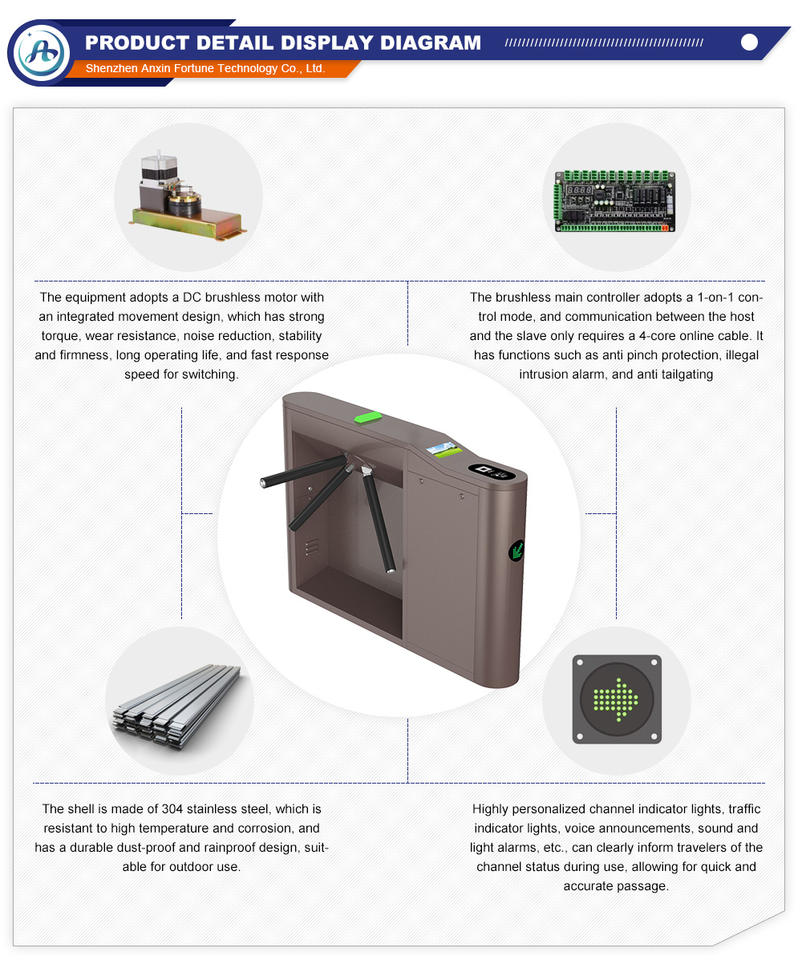 PRODUCT DETAIL DISPLAY DIAGRAM

Shenzhen Anxin Fortune Technology Co., Ltd.

The equipment adopts a DC brushless motor with an integrated movement design, which has strong torque, wear resistance, noise reduction, stability and firmness, long operating life, and fast response speed for switching.

The brushless main controller adopts a 1-on-1 control mode, and communication between the host and the slave only requires a 4-core online cable. It has functions such as anti pinch protection, illegal intrusion alarm, and anti tailgating

The shell is made of 304 stainless steel, which is resistant to high temperature and corrosion, and has a durable dust-proof and rainproof design, suitable for outdoor use.

Highly personalized channel indicator lights, traffic indicator lights, voice announcements, sound and light alarms, etc., can clearly inform travelers of the channel status during use, allowing for quick and accurate passage.