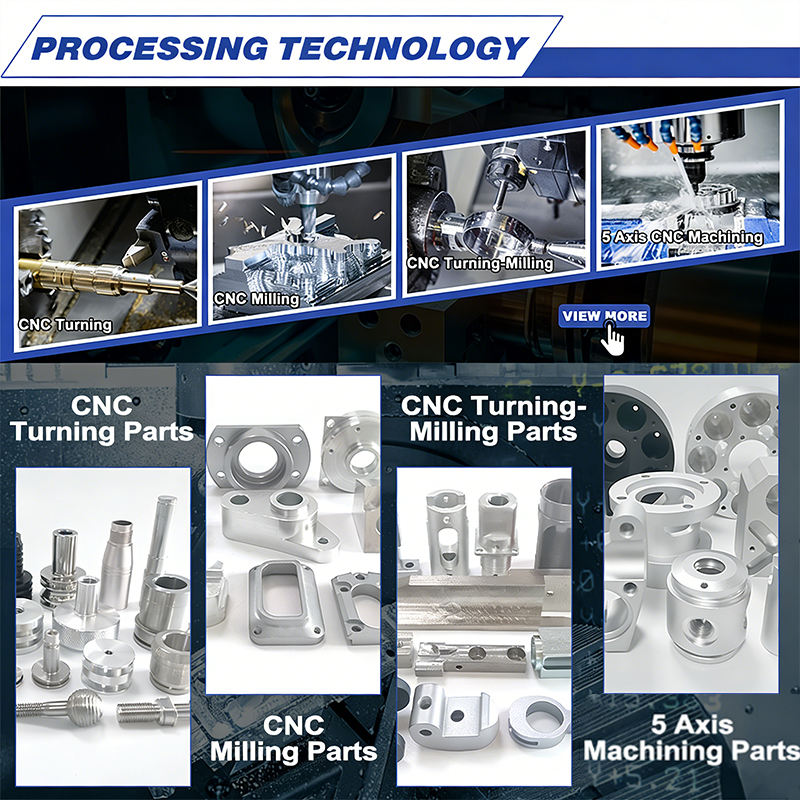 PROCESSING TECHNOLOGY

CNC Turning

CNC Milling

CNC Turning-Milling

5 Axis CNC Machining

VIEW MORE

CNC Turning Parts

CNC Milling Parts

CNC Turning-Milling Parts

5 Axis Machining Parts