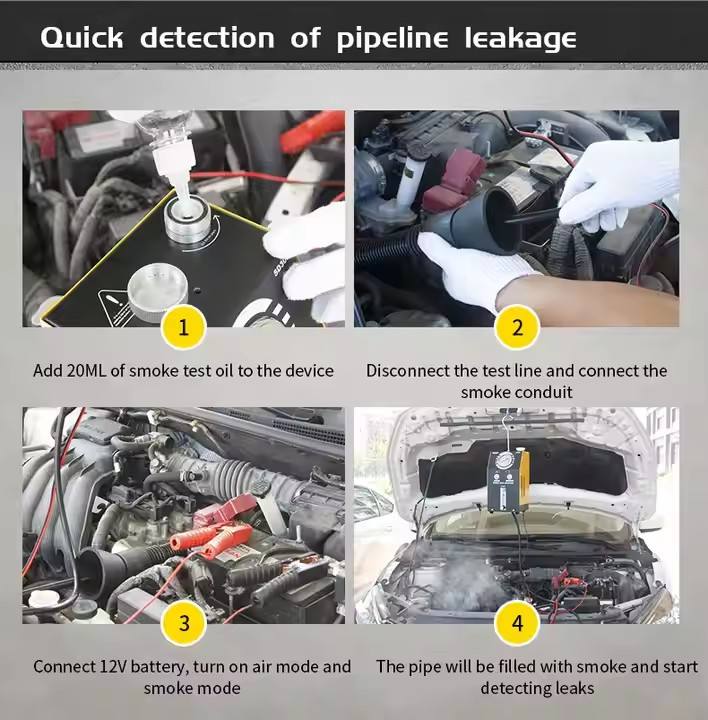 Quick detection of pipeline leakage

1

Add 20ML of smoke test oil to the device

2

Disconnect the test line and connect the smoke conduit

3

Connect 12V battery, turn on air mode and smoke mode

4

The pipe will be filled with smoke and start detecting leaks