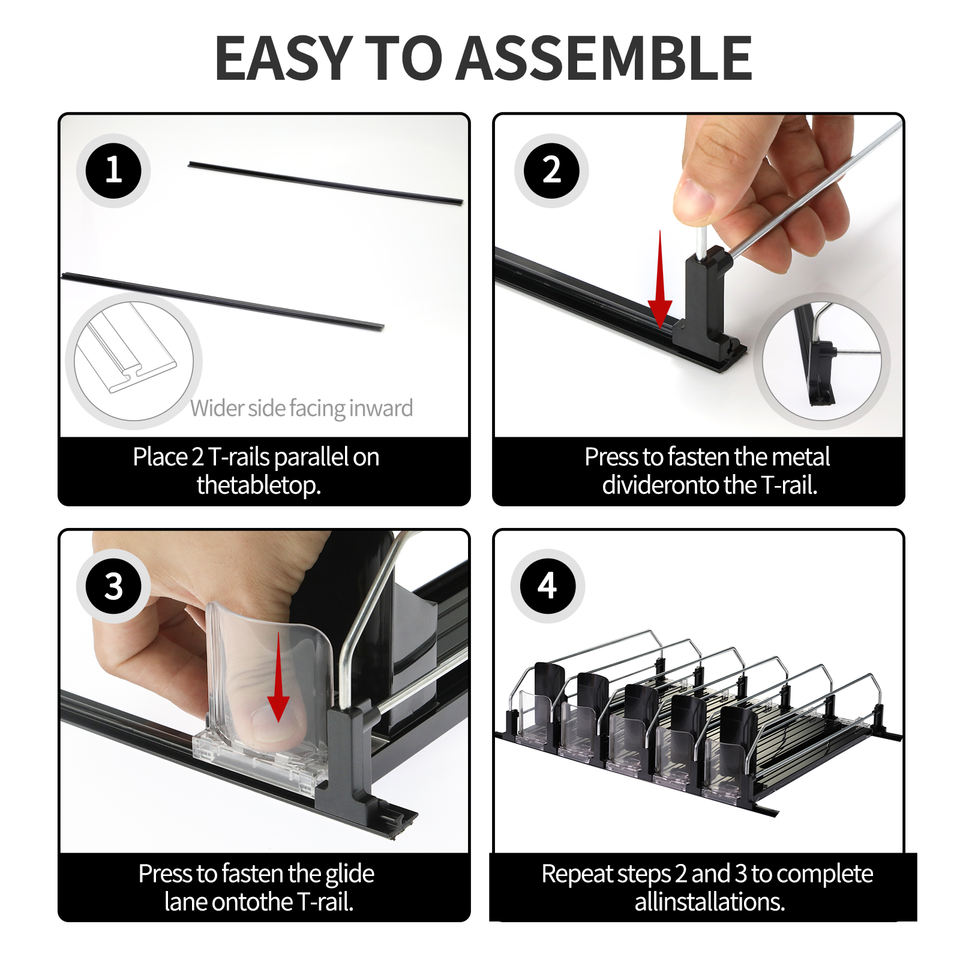 EASY TO ASSEMBLE

1

Wider side facing inward

Place 2 T-rails parallel on thetabletop.

2

Press to fasten the metal divideronto the T-rail.

3

Press to fasten the glide lane ontothe T-rail.

4

Repeat steps 2 and 3 to complete allinstallations.