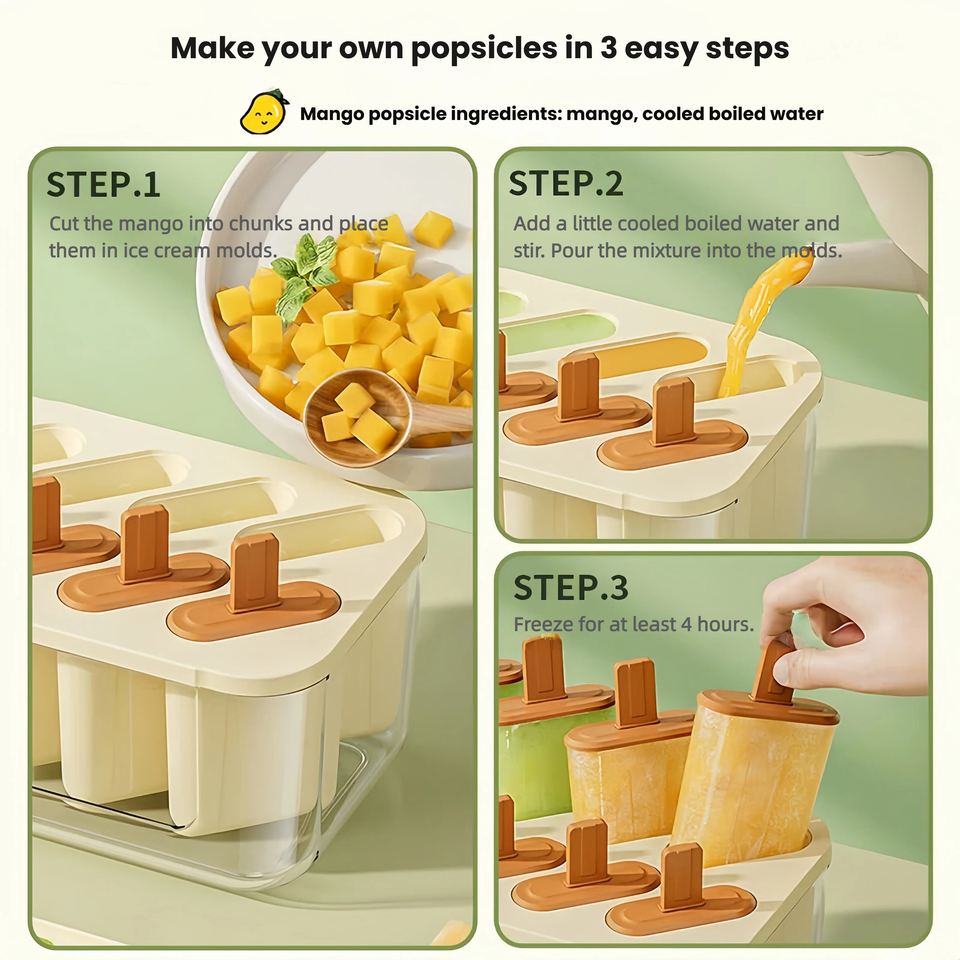 Make your own popsicles in 3 easy steps

Mango popsicle ingredients: mango, cooled boiled water

STEP.1
Cut the mango into chunks and place them in ice cream molds.

STEP.2
Add a little cooled boiled water and stir. Pour the mixture into the molds.

STEP.3
Freeze for at least 4 hours.