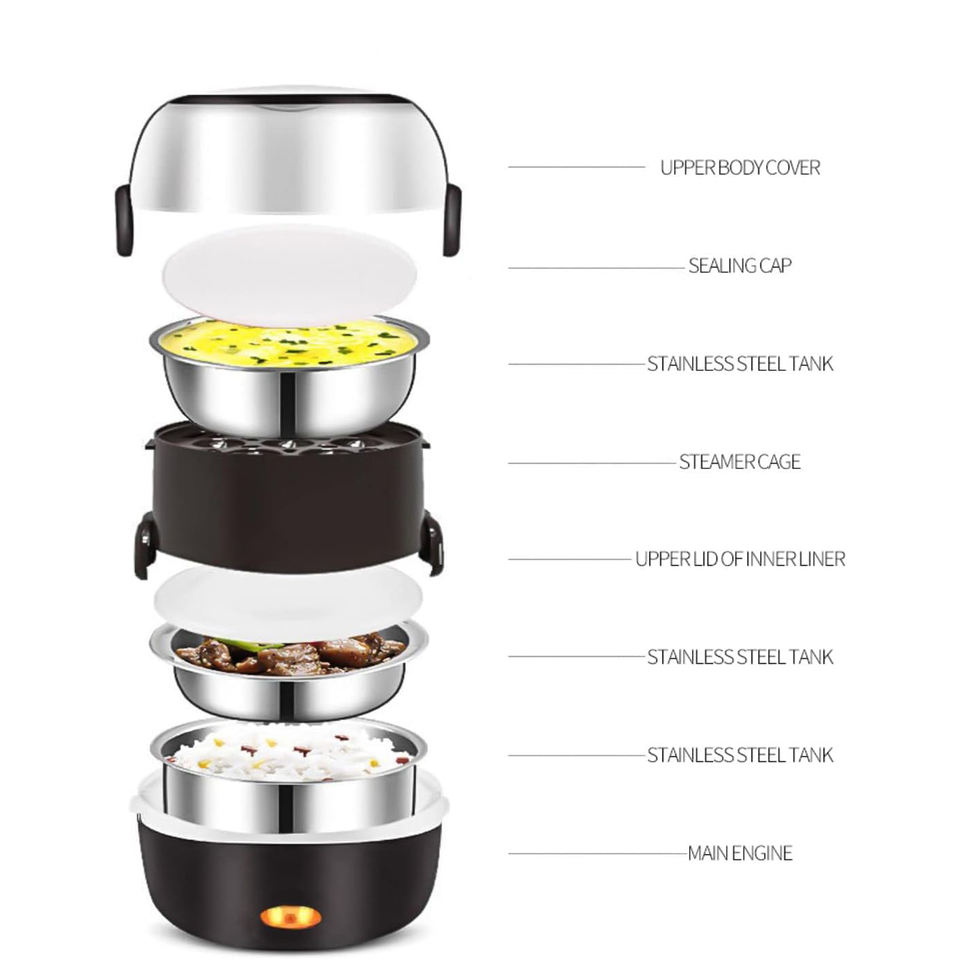 UPPER BODY COVER

SEALING CAP

STAINLESS STEEL TANK

STEAMER CAGE

UPPER LID OF INNER LINER

STAINLESS STEEL TANK

STAINLESS STEEL TANK

MAIN ENGINE