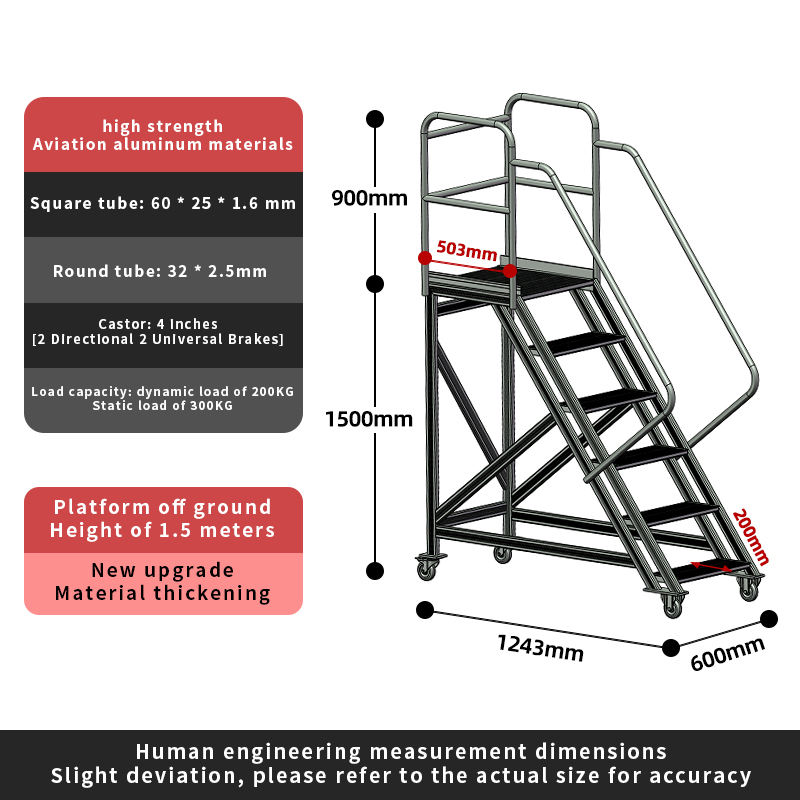 high strength
Aviation aluminum materials

Square tube: 60 * 25 * 1.6 mm

Round tube: 32 * 2.5mm

Castor: 4 Inches
[2 Directional 2 Universal Brakes]

Load capacity: dynamic load of 200KG
Static load of 300KG

Platform off ground
Height of 1.5 meters

New upgrade
Material thickening

900mm

503mm

1500mm

200mm

1243mm

600mm

Human engineering measurement dimensions
Slight deviation, please refer to the actual size for accuracy