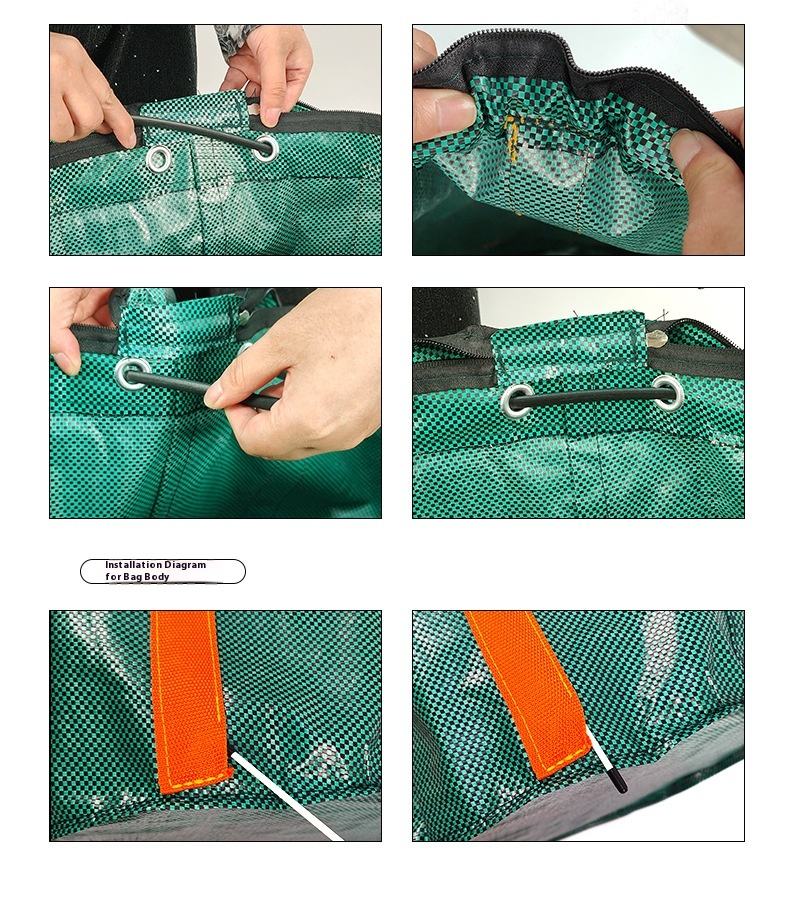 Installation Diagram for Bag Body